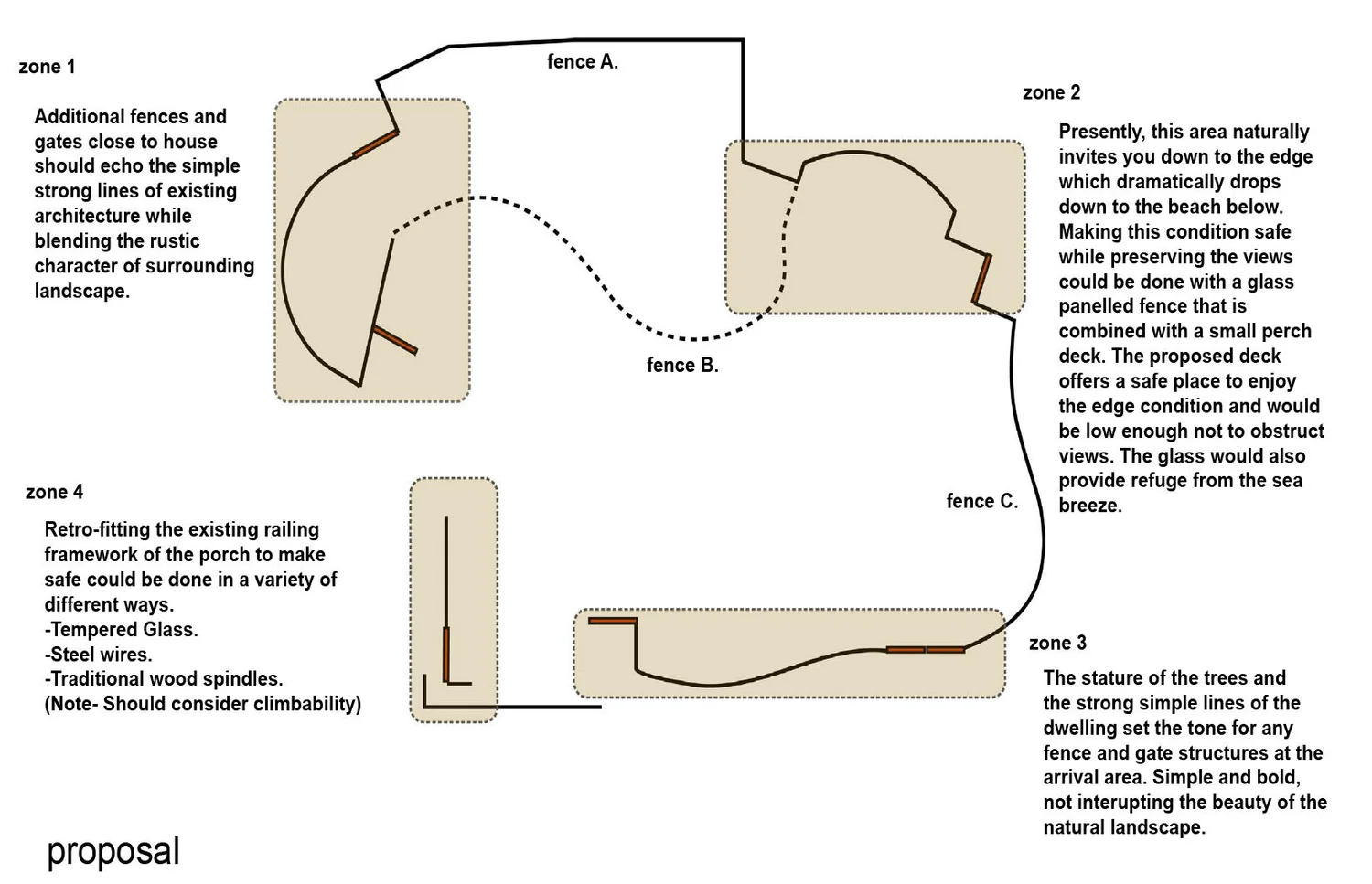 zone 1

Additional fences and gates close to house should echo the simple strong lines of existing architecture while blending the rustic character of surrounding landscape.

fence A.

zone 2

Presently, this area naturally invites you down to the edge which dramatically drops down to the beach below. Making this condition safe while preserving the views could be done with a glass panelled fence that is combined with a small perch deck. The proposed deck offers a safe place to enjoy the edge condition and would be low enough not to obstruct views. The glass would also provide refuge from the sea breeze.

fence B.

fence C.

zone 4

Retro-fitting the existing railing framework of the porch to make safe could be done in a variety of different ways.
-Tempered Glass.
-Steel wires.
-Traditional wood spindles.
(Note- Should consider climbability)

zone 3

The stature of the trees and the strong simple lines of the dwelling set the tone for any fence and gate structures at the arrival area. Simple and bold, not interupting the beauty of the natural landscape.

proposal