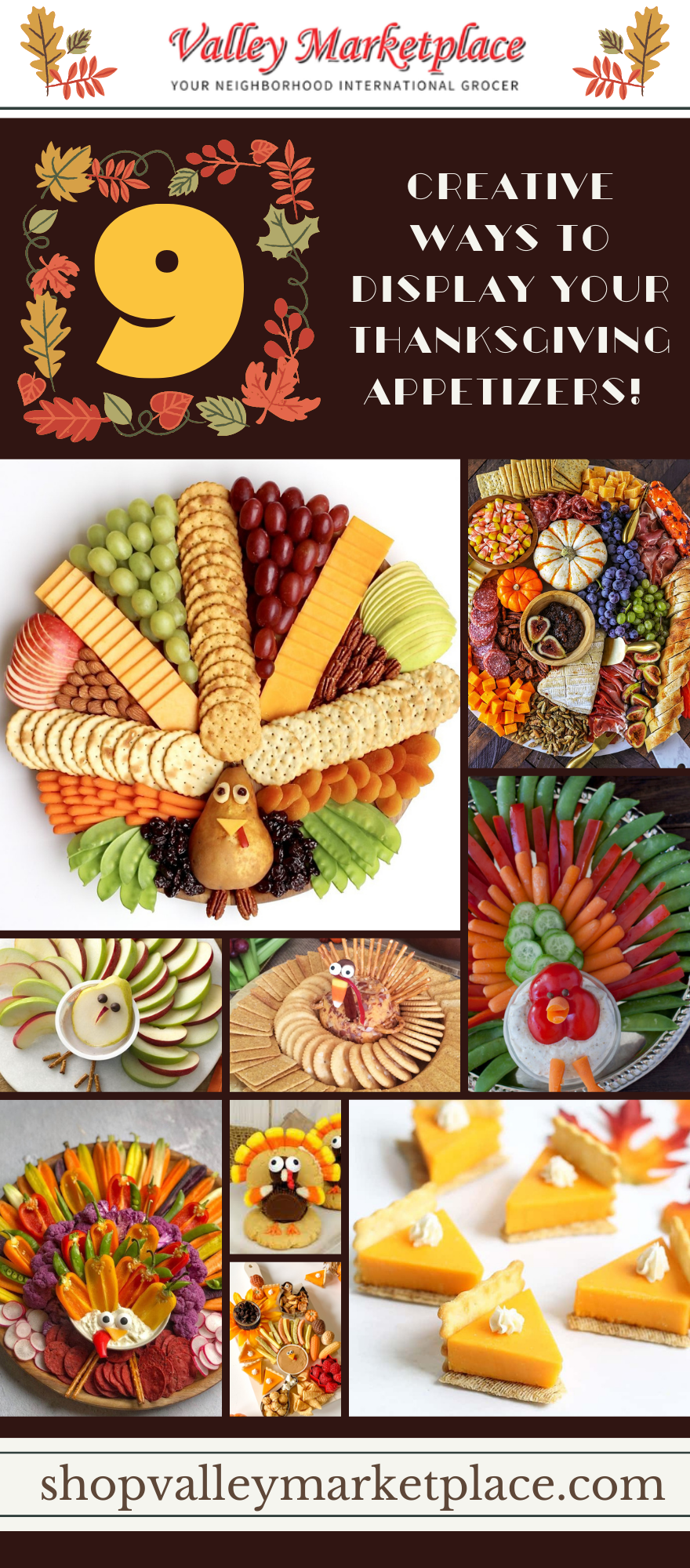 Valley Marketplace
YOUR NEIGHBORHOOD INTERNATIONAL GROCER

9

CREATIVE WAYS TO DISPLAY YOUR THANKSGIVING APPETIZERS!

shopvalleymarketplace.com