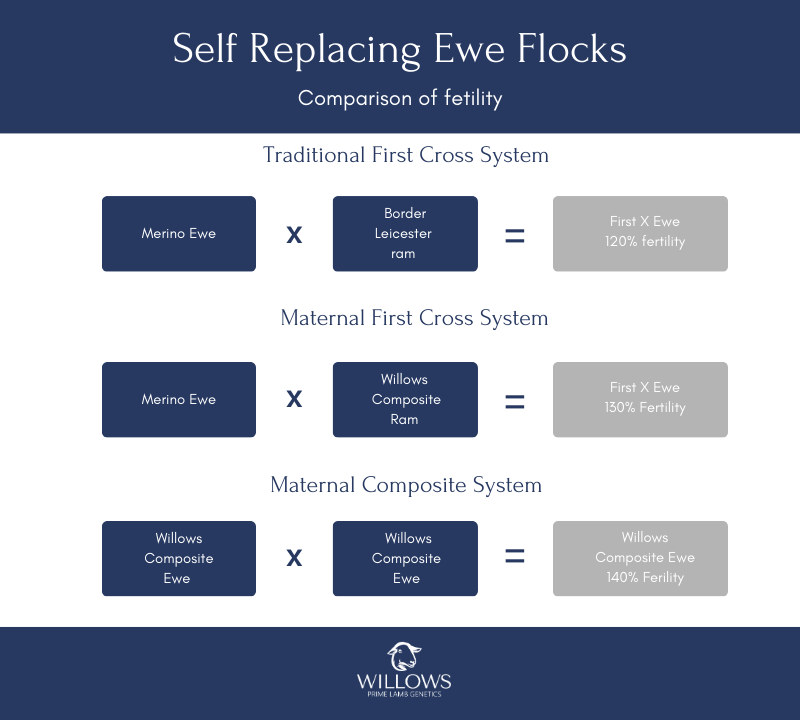 Self Replacing Ewe Flocks

Comparison of fetility

Traditional First Cross System

Merino Ewe x Border Leicester ram = First X Ewe 120% fertility

Maternal First Cross System

Merino Ewe x Willows Composite Ram = First X Ewe 130% Fertility

Maternal Composite System

Willows Composite Ewe x Willows Composite Ewe = Willows Composite Ewe 140% Ferility

WILLOWS
PRIME LAMB GENETICS