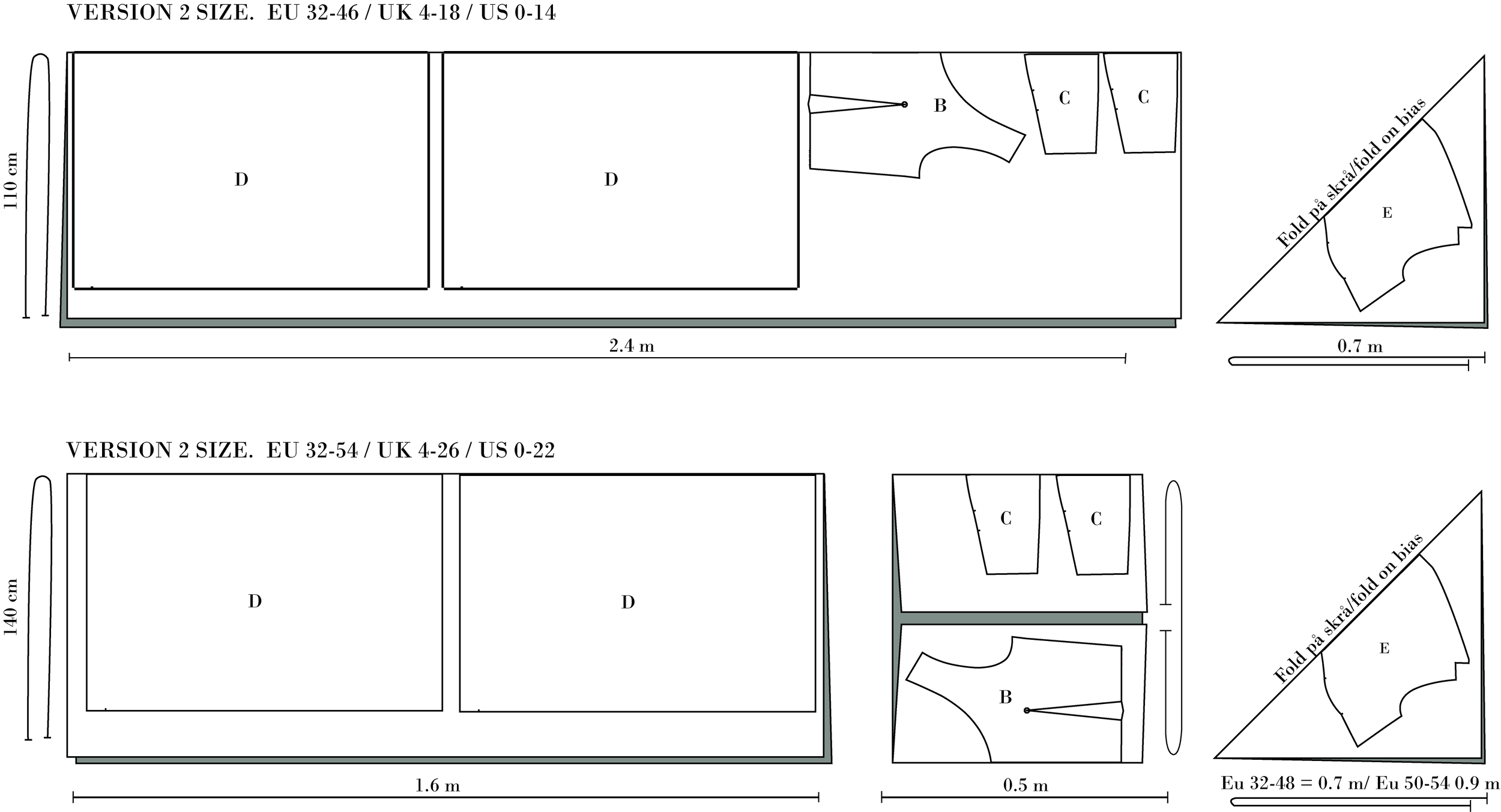 VERSION 2 SIZE. EU 32-46 / UK 4-18 / US 0-14

110 cm

D

D

B

C

C

Fold på skrå/fold on bias

E

2.4 m

0.7 m

VERSION 2 SIZE. EU 32-54 / UK 4-26 / US 0-22

140 cm

D

D

C

C

B

Fold på skrå/fold on bias

E

1.6 m

0.5 m

Eu 32-48 = 0.7 m/ Eu 50-54 0.9 m