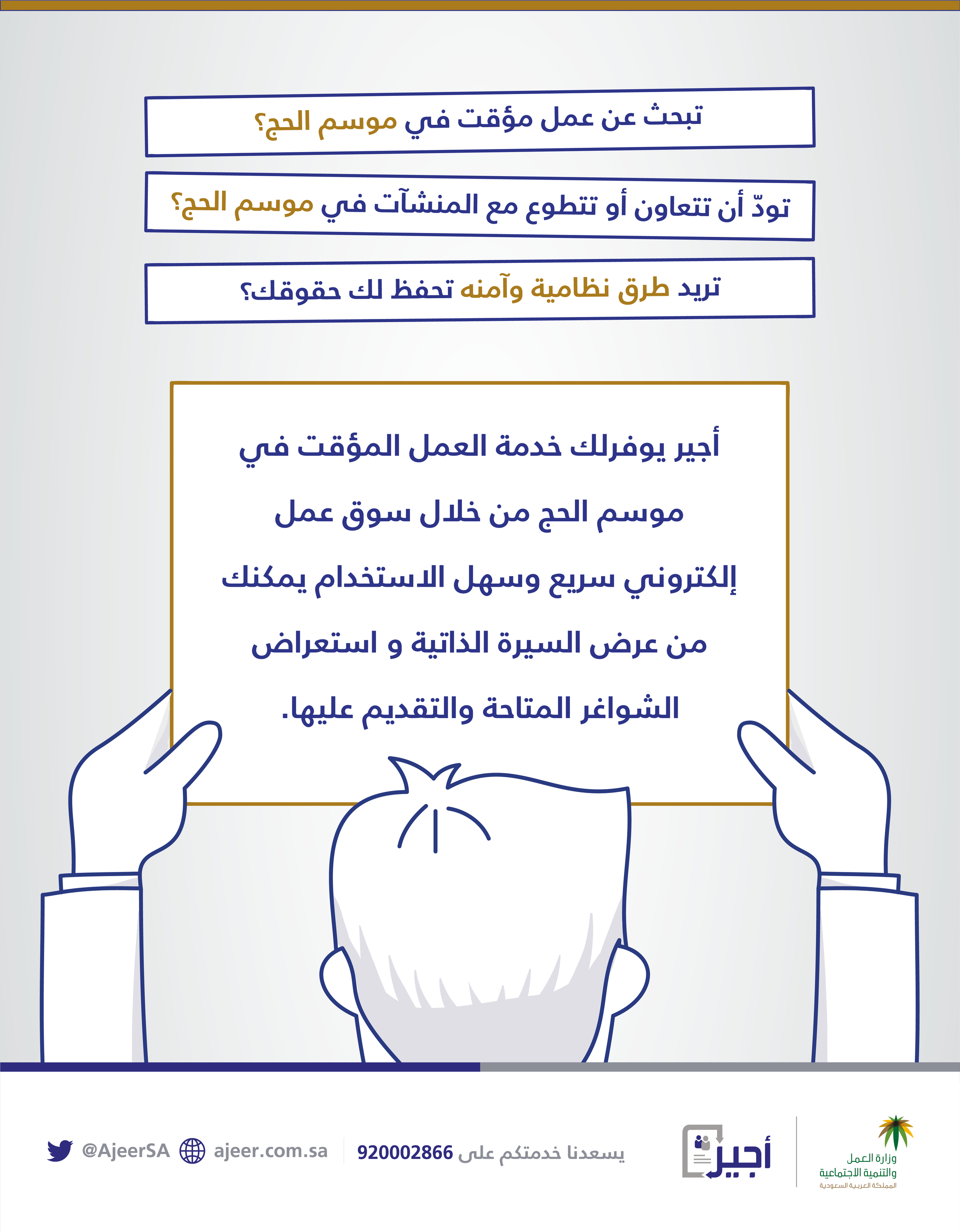 تبحث عن عمل مؤقت في موسم الحج؟

تودّ أن تتعاون أو تتطوع مع المنشآت في موسم الحج؟

تريد طرق نظامية وآمنه تحفظ لك حقوقك؟

أجير يوفرلك خدمة العمل المؤقت في موسم الحج من خلال سوق عمل إلكتروني سريع وسهل الاستخدام يمكنك من عرض السيرة الذاتية و استعراض الشواغر المتاحة والتقديم عليها.

وزارة العمل والتنمية الاجتماعية
المملكة العربية السعودية

أجير

يسعدنا خدمتكم على 920002866

ajeer.com.sa

@AjeerSA