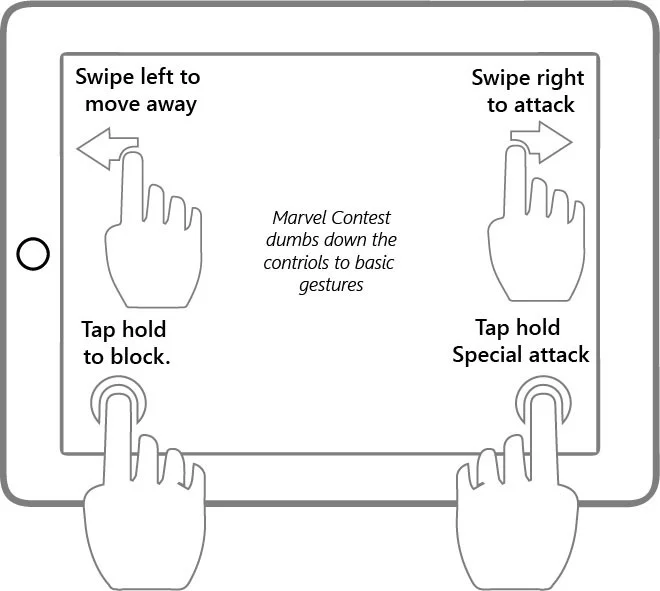 Swipe left to move away

Swipe right to attack

Marvel Contest dumbs down the contriols to basic gestures

Tap hold to block.

Tap hold Special attack