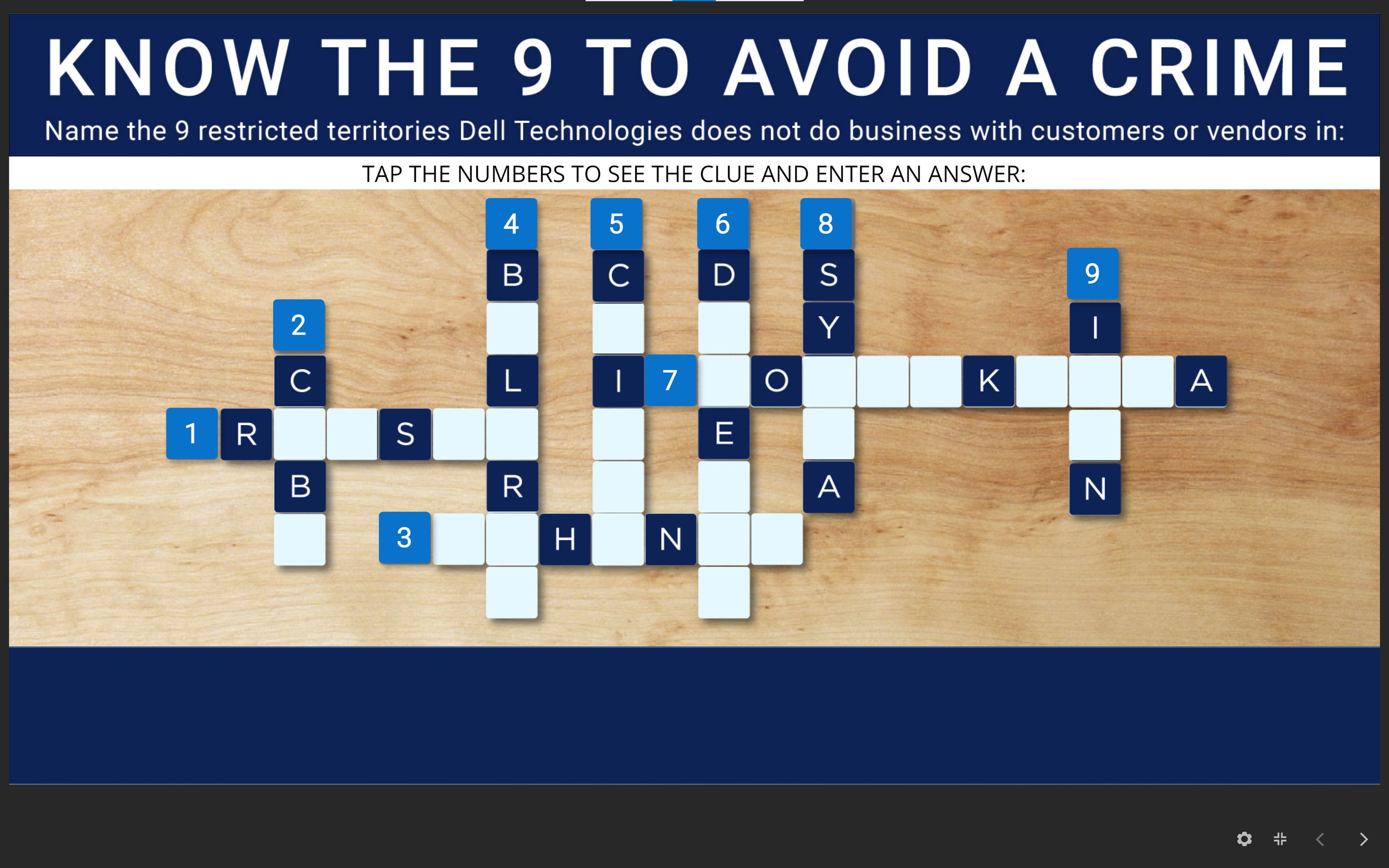 KNOW THE 9 TO AVOID A CRIME

Name the 9 restricted territories Dell Technologies does not do business with customers or vendors in:

TAP THE NUMBERS TO SEE THE CLUE AND ENTER AN ANSWER:

4 5 6 8

B C D S 9

2 Y I

C L I 7 O K A

1 R S E

B R A N

3 H N