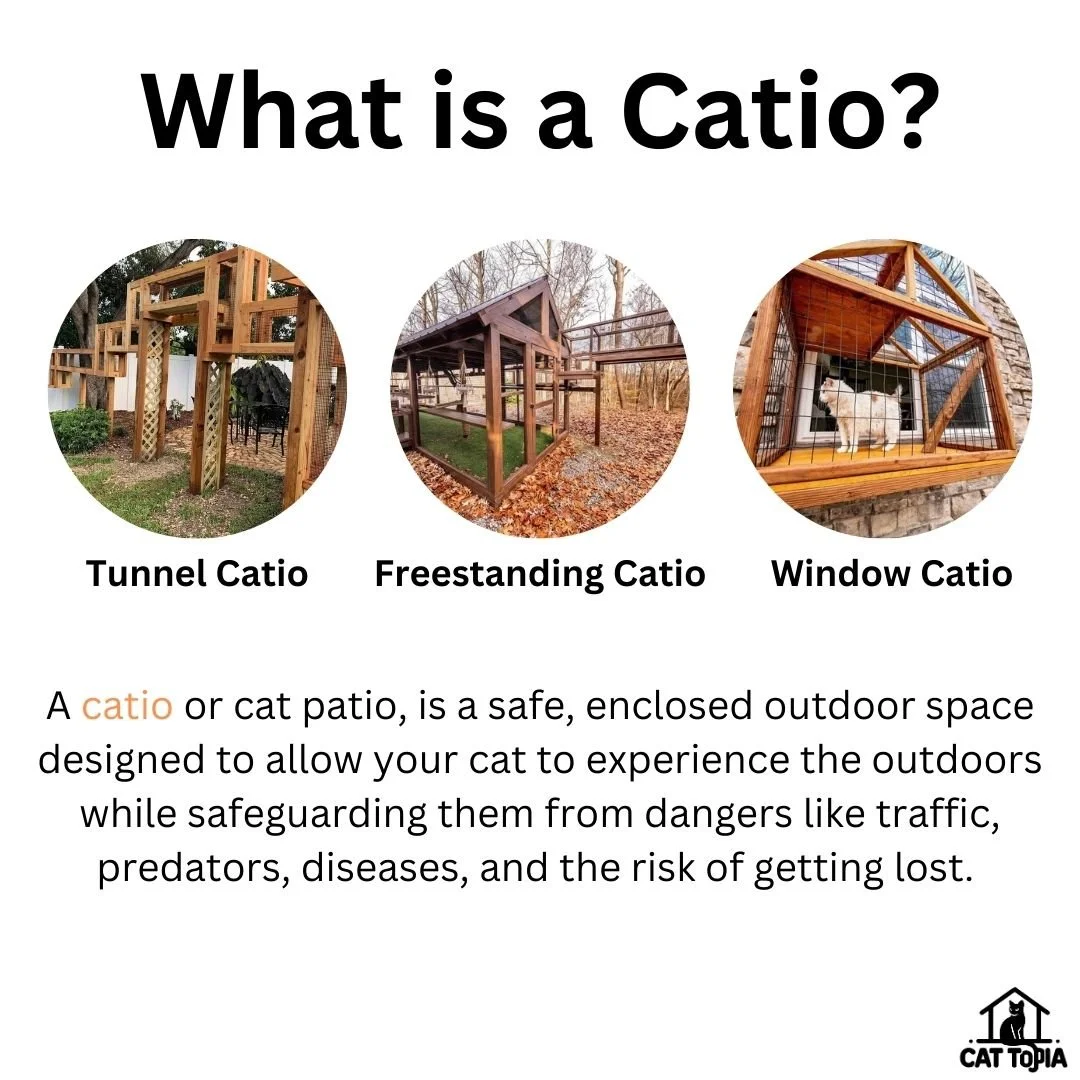 What is a Catio?

Tunnel Catio

Freestanding Catio

Window Catio

A catio or cat patio, is a safe, enclosed outdoor space designed to allow your cat to experience the outdoors while safeguarding them from dangers like traffic, predators, diseases, and the risk of getting lost.

CAT TOPIA