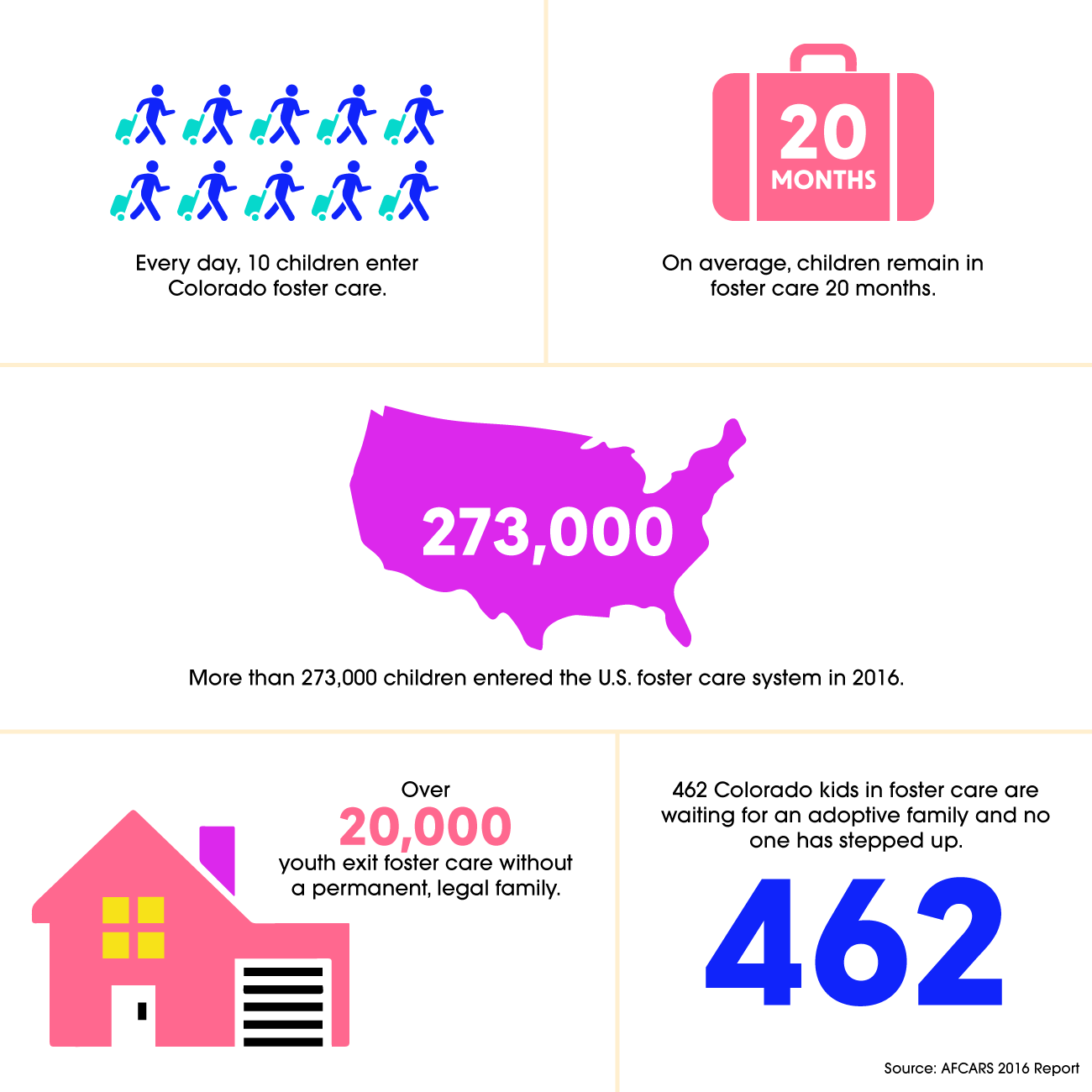 Every day, 10 children enter Colorado foster care.

20 MONTHS

On average, children remain in foster care 20 months.

273,000

More than 273,000 children entered the U.S. foster care system in 2016.

Over 20,000 youth exit foster care without a permanent, legal family.

462 Colorado kids in foster care are waiting for an adoptive family and no one has stepped up.

462

Source: AFCARS 2016 Report