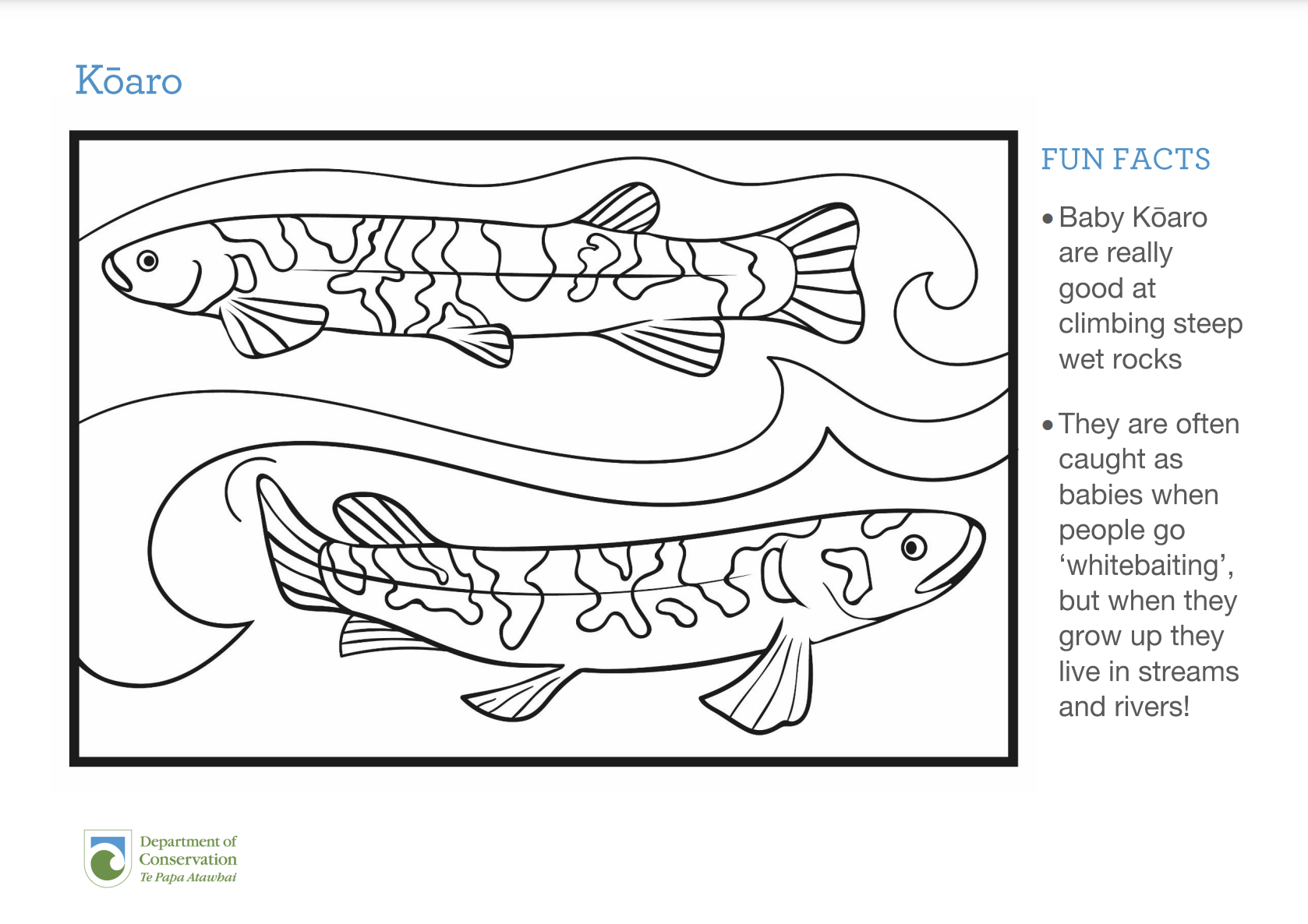 Kōaro

FUN FACTS

• Baby Kōaro are really good at climbing steep wet rocks

• They are often caught as babies when people go ‘whitebaiting’, but when they grow up they live in streams and rivers!

Department of Conservation
Te Papa Atawhai