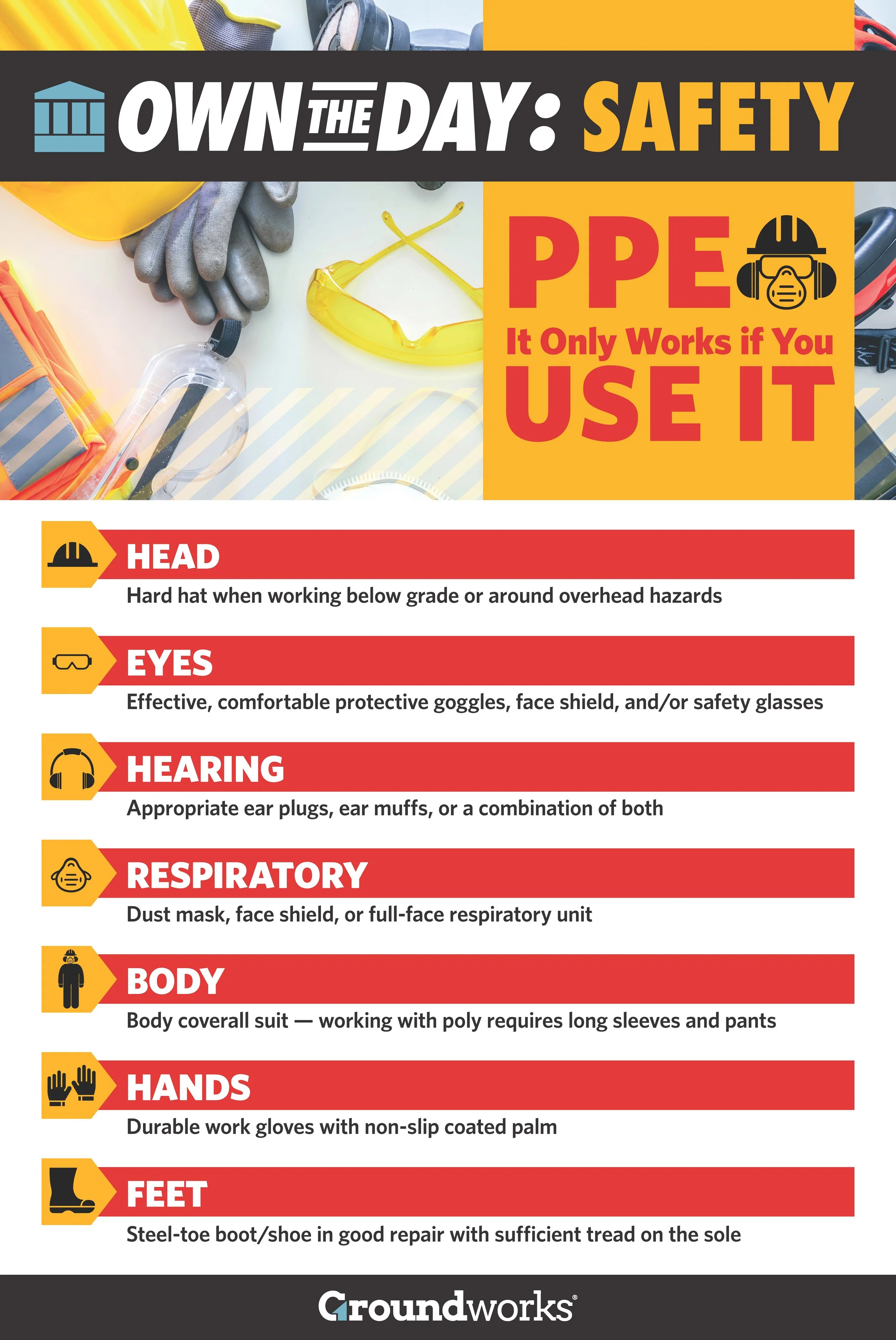 OWN THE DAY: SAFETY

PPE
It Only Works if You
USE IT

HEAD
Hard hat when working below grade or around overhead hazards

EYES
Effective, comfortable protective goggles, face shield, and/or safety glasses

HEARING
Appropriate ear plugs, ear muffs, or a combination of both

RESPIRATORY
Dust mask, face shield, or full-face respiratory unit

BODY
Body coverall suit — working with poly requires long sleeves and pants

HANDS
Durable work gloves with non-slip coated palm

FEET
Steel-toe boot/shoe in good repair with sufficient tread on the sole

Groundworks®