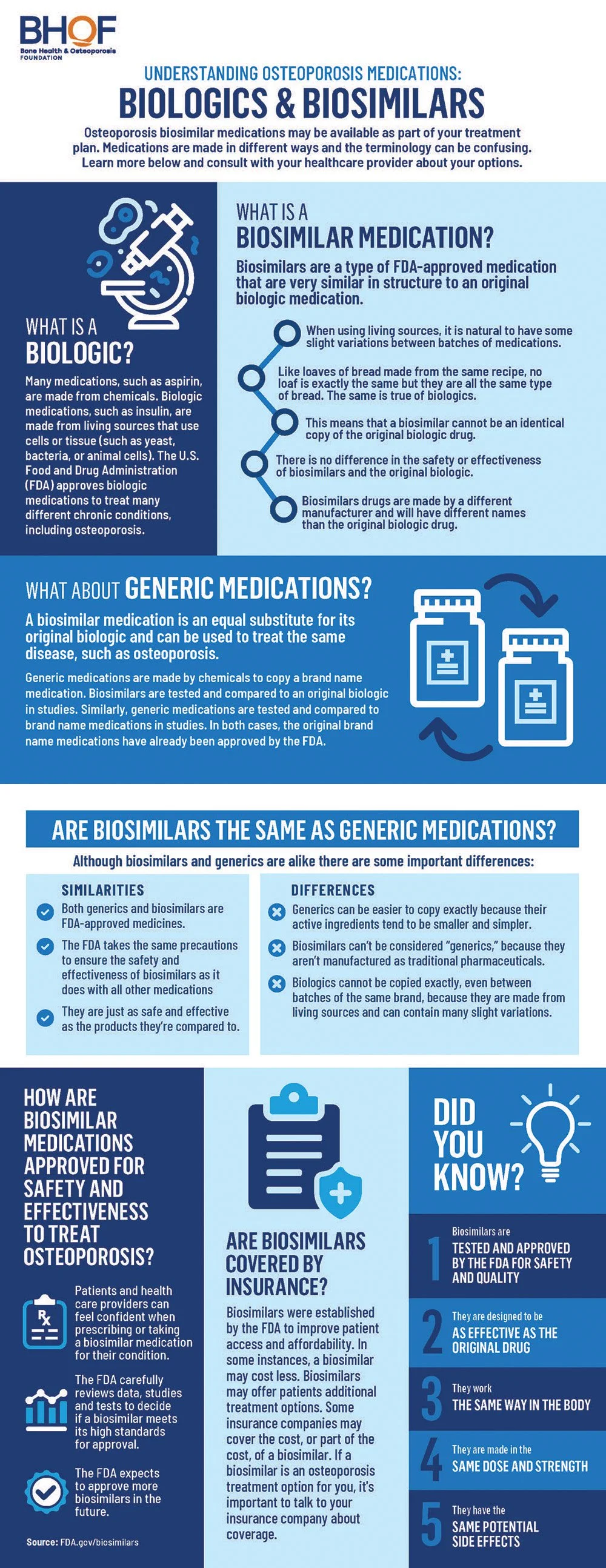 BHOF
Bone Health & Osteoporosis FOUNDATION

UNDERSTANDING OSTEOPOROSIS MEDICATIONS:
BIOLOGICS & BIOSIMILARS

Osteoporosis biosimilar medications may be available as part of your treatment plan. Medications are made in different ways and the terminology can be confusing. Learn more below and consult with your healthcare provider about your options.

WHAT IS A BIOLOGIC?

Many medications, such as aspirin, are made from chemicals. Biologic medications, such as insulin, are made from living sources that use cells or tissue (such as yeast, bacteria, or animal cells). The U.S. Food and Drug Administration (FDA) approves biologic medications to treat many different chronic conditions, including osteoporosis.

WHAT IS A BIOSIMILAR MEDICATION?

Biosimilars are a type of FDA-approved medication that are very similar in structure to an original biologic medication.

When using living sources, it is natural to have some slight variations between batches of medications.

Like loaves of bread made from the same recipe, no loaf is exactly the same but they are all the same type of bread. The same is true of biologics.

This means that a biosimilar cannot be an identical copy of the original biologic drug.

There is no difference in the safety or effectiveness of biosimilars and the original biologic.

Biosimilars drugs are made by a different manufacturer and will have different names than the original biologic drug.

WHAT ABOUT GENERIC MEDICATIONS?

A biosimilar medication is an equal substitute for its original biologic and can be used to treat the same disease, such as osteoporosis.

Generic medications are made by chemicals to copy a brand name medication. Biosimilars are tested and compared to an original biologic in studies. Similarly, generic medications are tested and compared to brand name medications in studies. In both cases, the original brand name medications have already been approved by the FDA.

ARE BIOSIMILARS THE SAME AS GENERIC MEDICATIONS?

Although biosimilars and generics are alike there are some important differences:

SIMILARITIES
Both generics and biosimilars are FDA-approved medicines.
The FDA takes the same precautions to ensure the safety and effectiveness of biosimilars as it does with all other medications
They are just as safe and effective as the products they're compared to.

DIFFERENCES
Generics can be easier to copy exactly because their active ingredients tend to be smaller and simpler.
Biosimilars can't be considered "generics," because they aren't manufactured as traditional pharmaceuticals.
Biologics cannot be copied exactly, even between batches of the same brand, because they are made from living sources and can contain many slight variations.

HOW ARE BIOSIMILAR MEDICATIONS APPROVED FOR SAFETY AND EFFECTIVENESS TO TREAT OSTEOPOROSIS?

Patients and health care providers can feel confident when prescribing or taking a biosimilar medication for their condition.

The FDA carefully reviews data, studies and tests to decide if a biosimilar meets its high standards for approval.

The FDA expects to approve more biosimilars in the future.

Source: FDA.gov/biosimilars

ARE BIOSIMILARS COVERED BY INSURANCE?

Biosimilars were established by the FDA to improve patient access and affordability. In some instances, a biosimilar may cost less. Biosimilars may offer patients additional treatment options. Some insurance companies may cover the cost, or part of the cost, of a biosimilar. If a biosimilar is an osteoporosis treatment option for you, it's important to talk to your insurance company about coverage.

DID YOU KNOW?

1 Biosimilars are TESTED AND APPROVED BY THE FDA FOR SAFETY AND QUALITY
2 They are designed to be AS EFFECTIVE AS THE ORIGINAL DRUG
3 They work THE SAME WAY IN THE BODY
4 They are made in the SAME DOSE AND STRENGTH
5 They have the SAME POTENTIAL SIDE EFFECTS