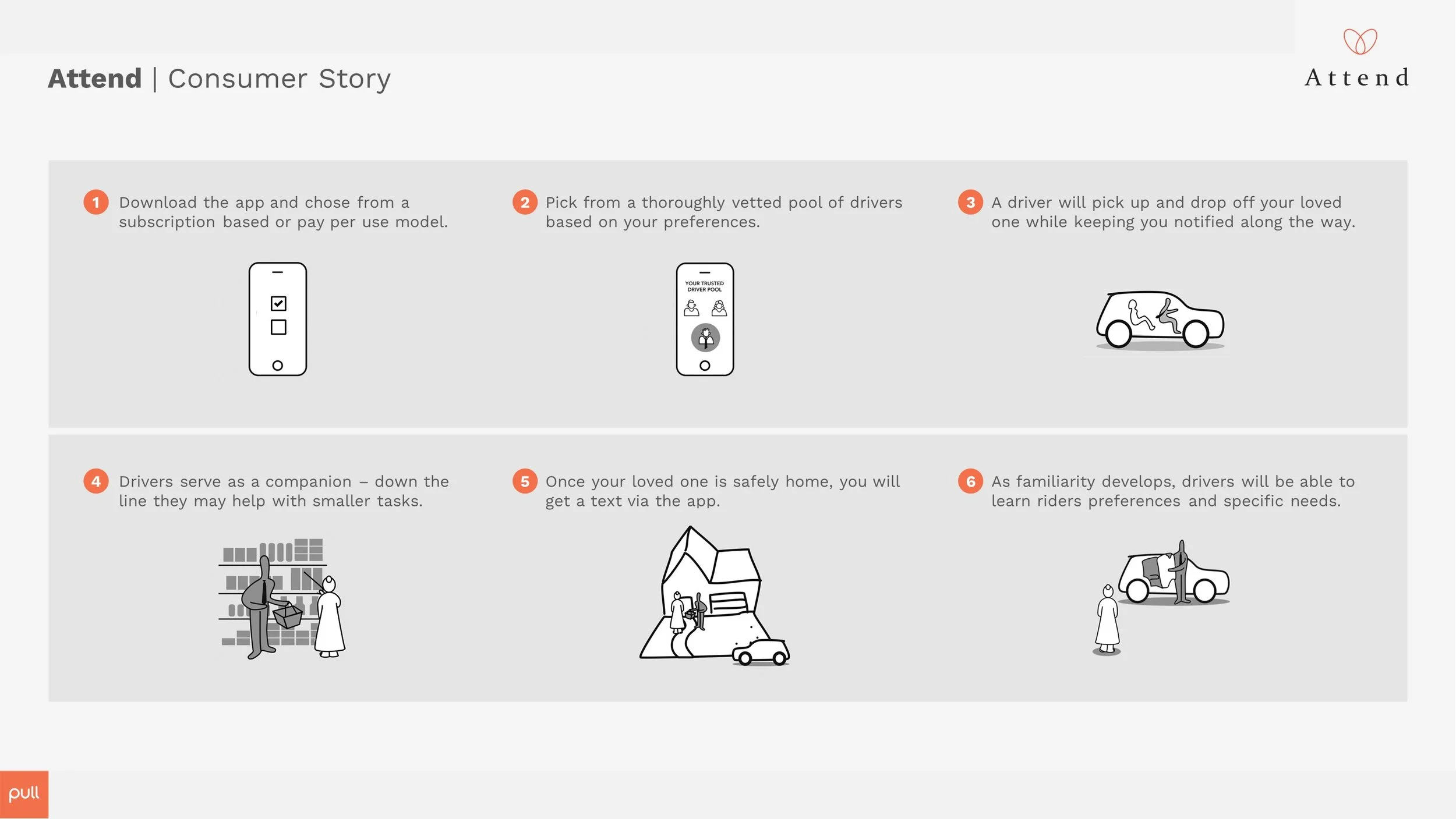 Attend | Consumer Story

Attend

1 Download the app and chose from a subscription based or pay per use model.

2 Pick from a thoroughly vetted pool of drivers based on your preferences.

YOUR TRUSTED DRIVER POOL

3 A driver will pick up and drop off your loved one while keeping you notified along the way.

4 Drivers serve as a companion – down the line they may help with smaller tasks.

5 Once your loved one is safely home, you will get a text via the app.

6 As familiarity develops, drivers will be able to learn riders preferences and specific needs.

pull