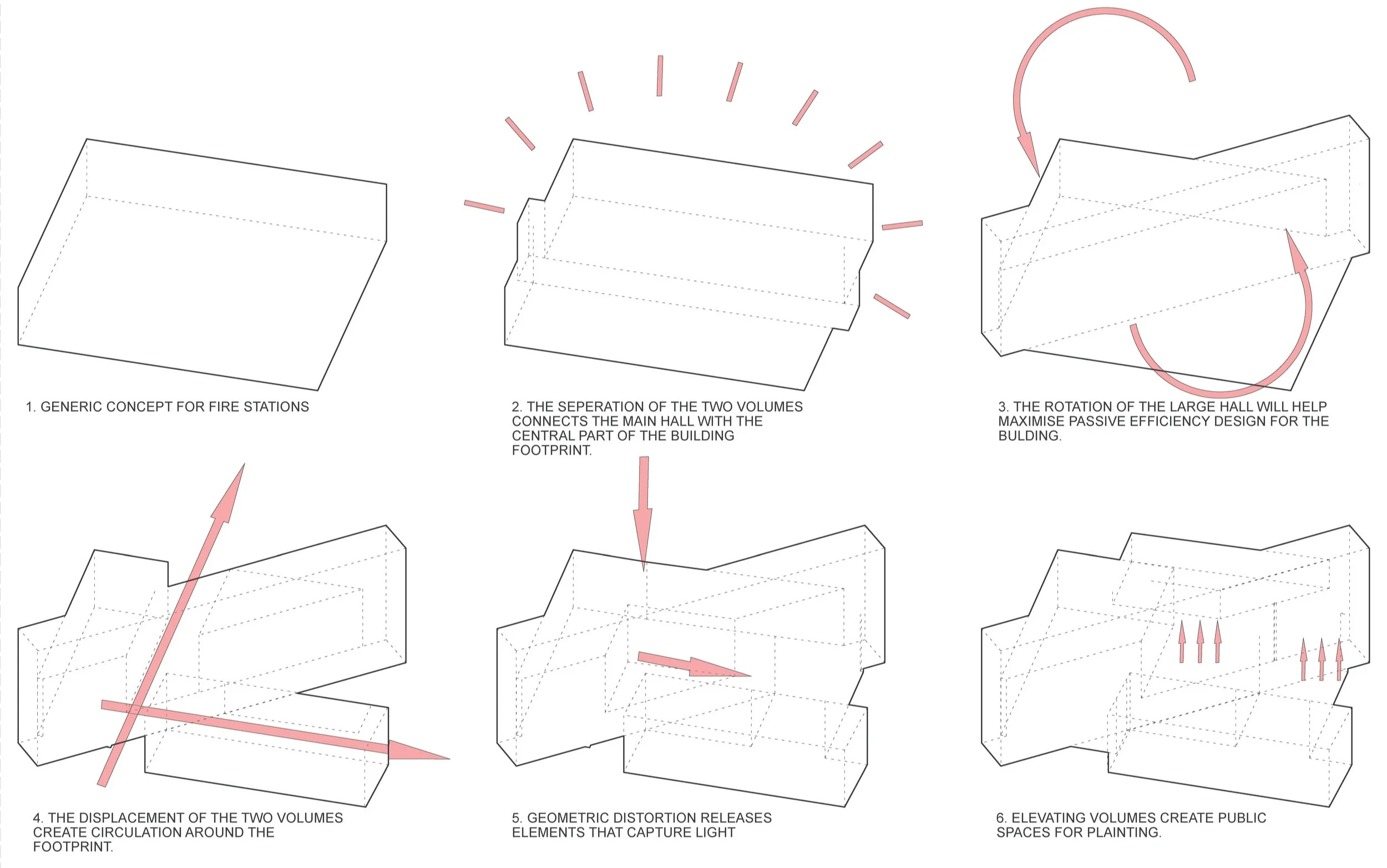 1. GENERIC CONCEPT FOR FIRE STATIONS

2. THE SEPERATION OF THE TWO VOLUMES CONNECTS THE MAIN HALL WITH THE CENTRAL PART OF THE BUILDING FOOTPRINT.

3. THE ROTATION OF THE LARGE HALL WILL HELP MAXIMISE PASSIVE EFFICIENCY DESIGN FOR THE BULDING.

4. THE DISPLACEMENT OF THE TWO VOLUMES CREATE CIRCULATION AROUND THE FOOTPRINT.

5. GEOMETRIC DISTORTION RELEASES ELEMENTS THAT CAPTURE LIGHT

6. ELEVATING VOLUMES CREATE PUBLIC SPACES FOR PLAINTING.