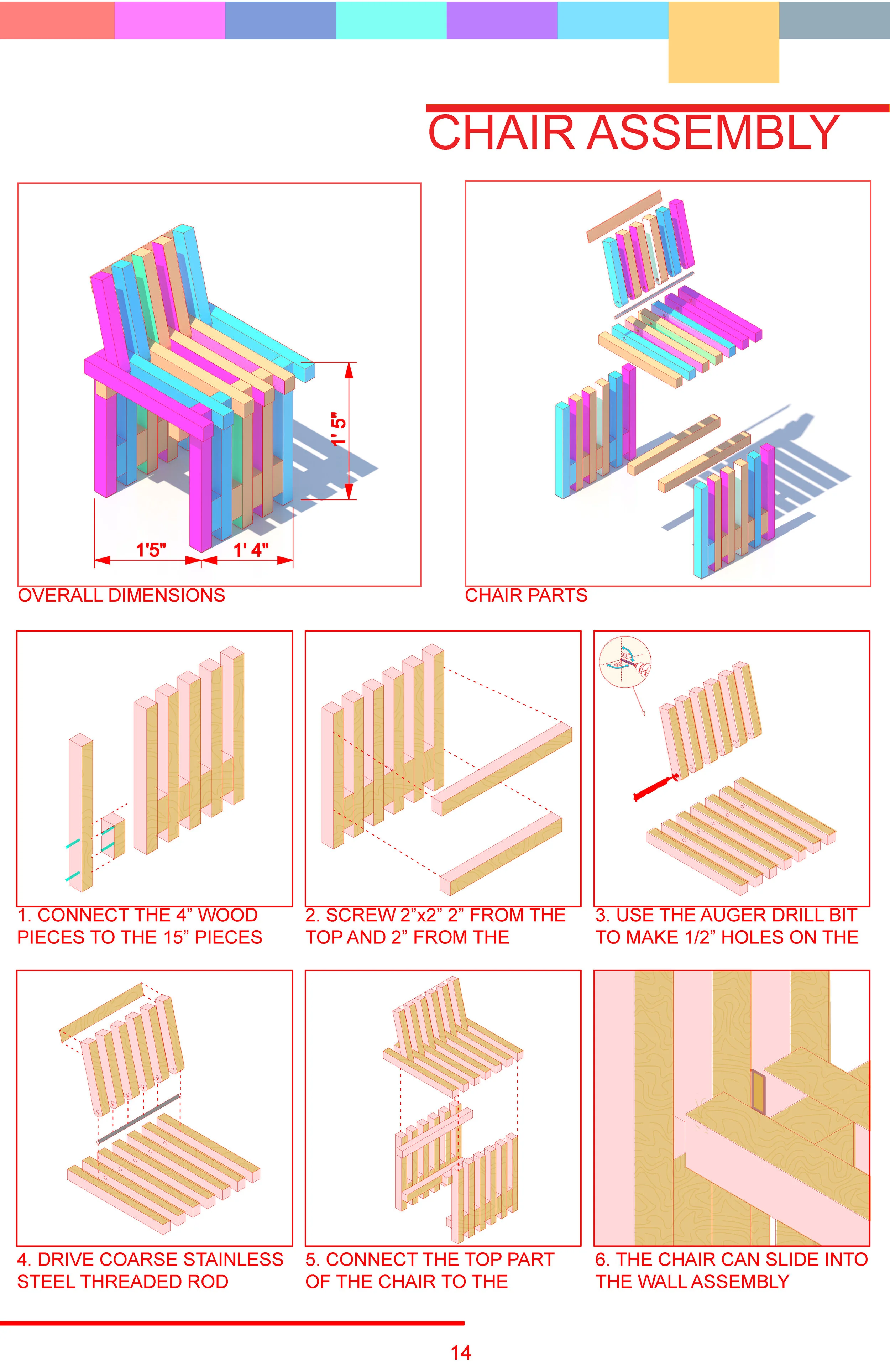 CHAIR ASSEMBLY

1' 5"

1'5"

1' 4"

OVERALL DIMENSIONS

CHAIR PARTS

1. CONNECT THE 4” WOOD PIECES TO THE 15” PIECES

2. SCREW 2”x2” 2” FROM THE TOP AND 2” FROM THE

3. USE THE AUGER DRILL BIT TO MAKE 1/2” HOLES ON THE

4. DRIVE COARSE STAINLESS STEEL THREADED ROD

5. CONNECT THE TOP PART OF THE CHAIR TO THE

6. THE CHAIR CAN SLIDE INTO THE WALL ASSEMBLY

14