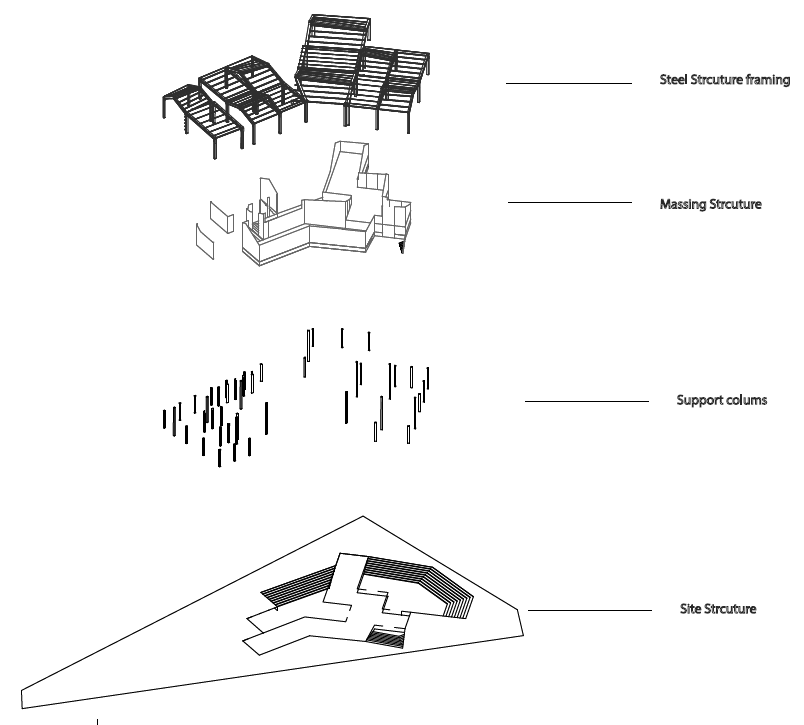 Steel Strcuture framing

Massing Strcuture

Support colums

Site Strcuture