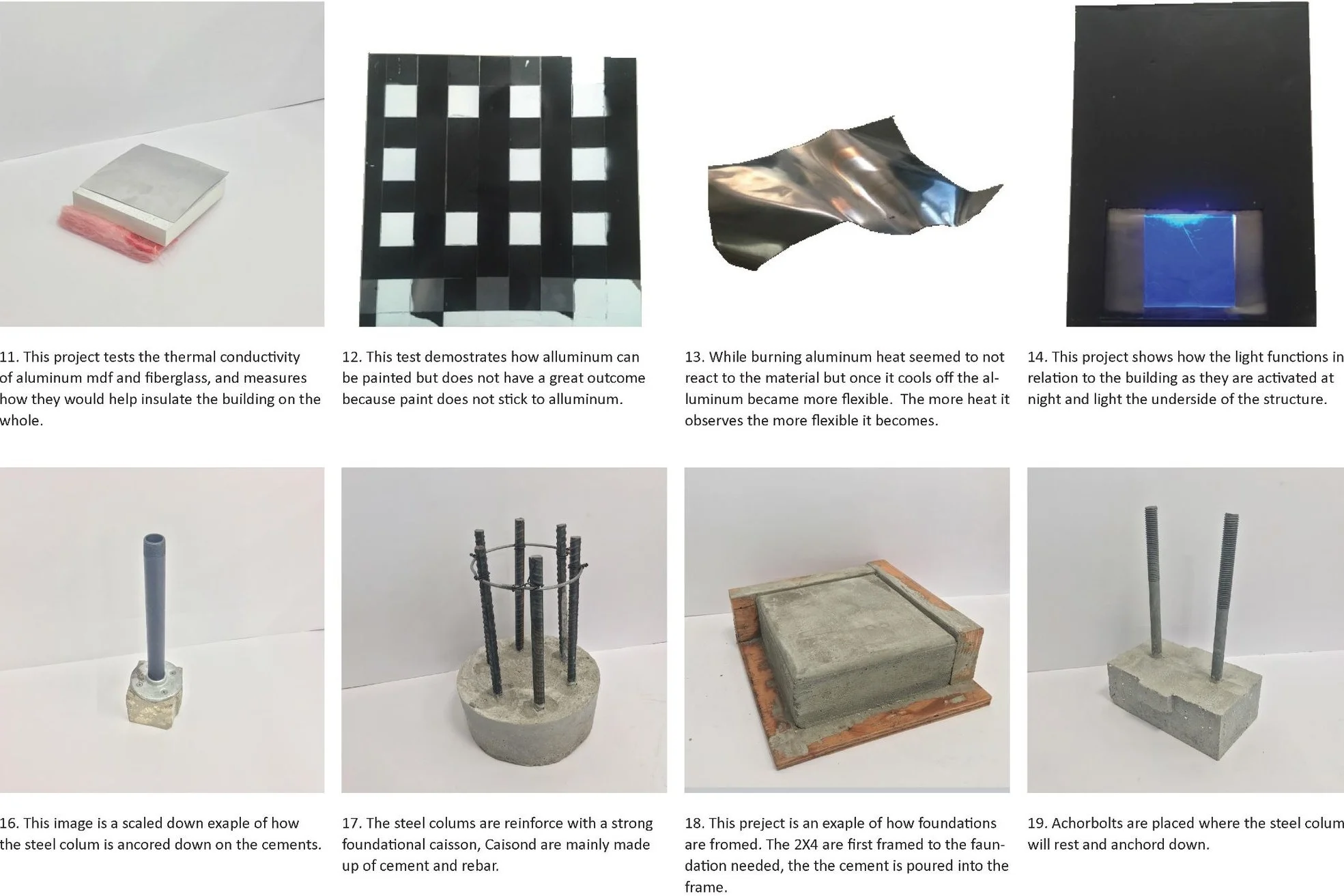 11. This project tests the thermal conductivity of aluminum mdf and fiberglass, and measures how they would help insulate the building on the whole.

12. This test demostrates how alluminum can be painted but does not have a great outcome because paint does not stick to alluminum.

13. While burning aluminum heat seemed to not react to the material but once it cools off the aluminum became more flexible. The more heat it observes the more flexible it becomes.

14. This project shows how the light functions in relation to the building as they are activated at night and light the underside of the structure.

16. This image is a scaled down exaple of how the steel colum is ancored down on the cements.

17. The steel colums are reinforce with a strong foundational caisson, Caisond are mainly made up of cement and rebar.

18. This preject is an exaple of how foundations are fromed. The 2X4 are first framed to the faundation needed, the the cement is poured into the frame.

19. Achorbolts are placed where the steel colum will rest and anchord down.