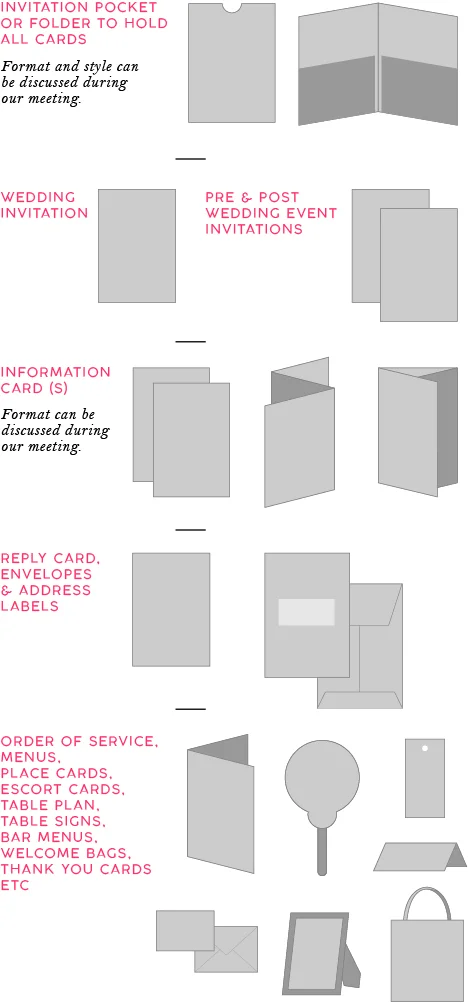 INVITATION POCKET OR FOLDER TO HOLD ALL CARDS

Format and style can be discussed during our meeting.

WEDDING INVITATION

PRE & POST WEDDING EVENT INVITATIONS

INFORMATION CARD (S)

Format can be discussed during our meeting.

REPLY CARD, ENVELOPES & ADDRESS LABELS

ORDER OF SERVICE, MENUS, PLACE CARDS, ESCORT CARDS, TABLE PLAN, TABLE SIGNS, BAR MENUS, WELCOME BAGS, THANK YOU CARDS ETC