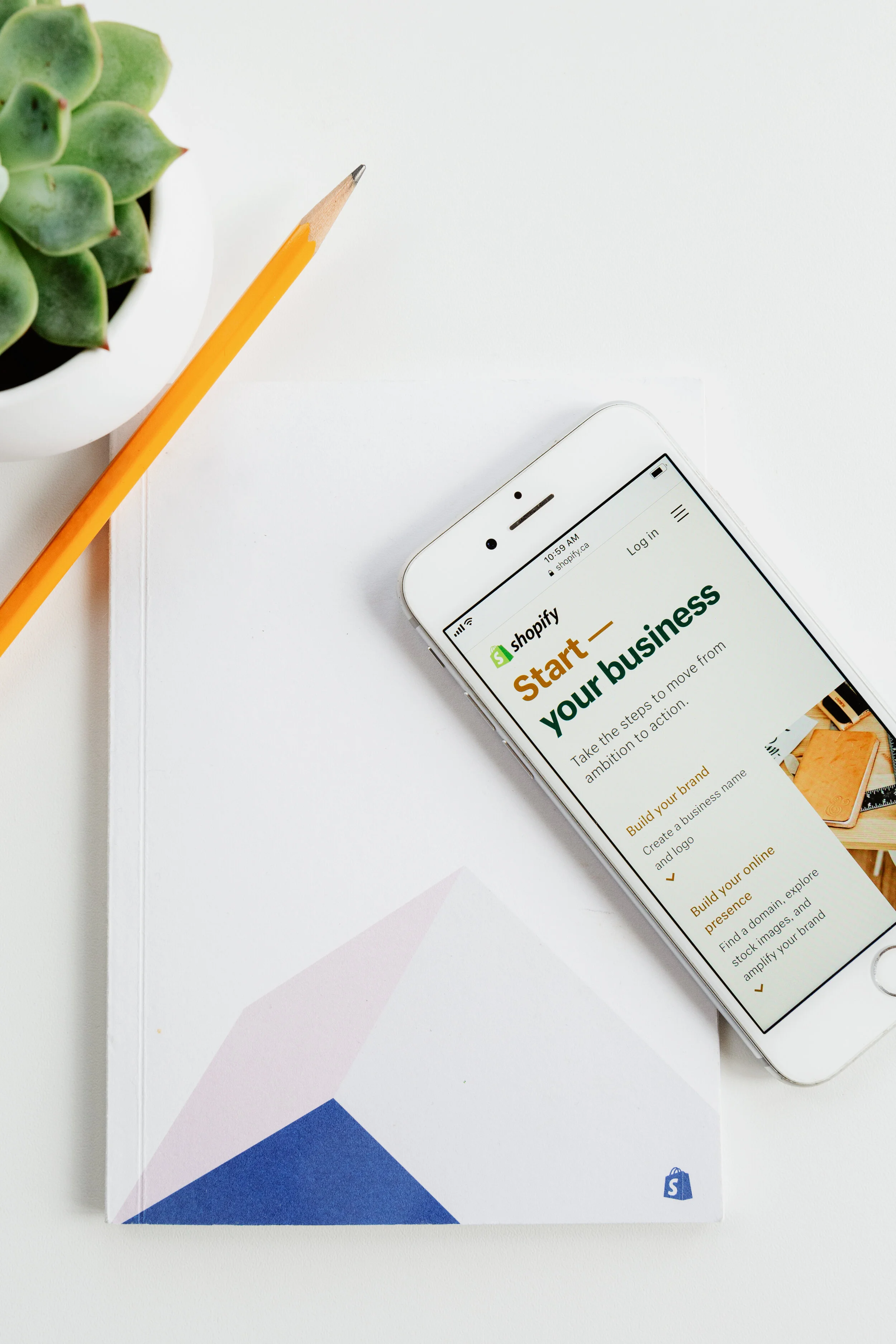 10:59 AM
shopify.ca

shopify

Log in

Start —
your business

Take the steps to move from ambition to action.

Build your brand
Create a business name and logo

Build your online presence
Find a domain, explore stock images, and amplify your brand

S