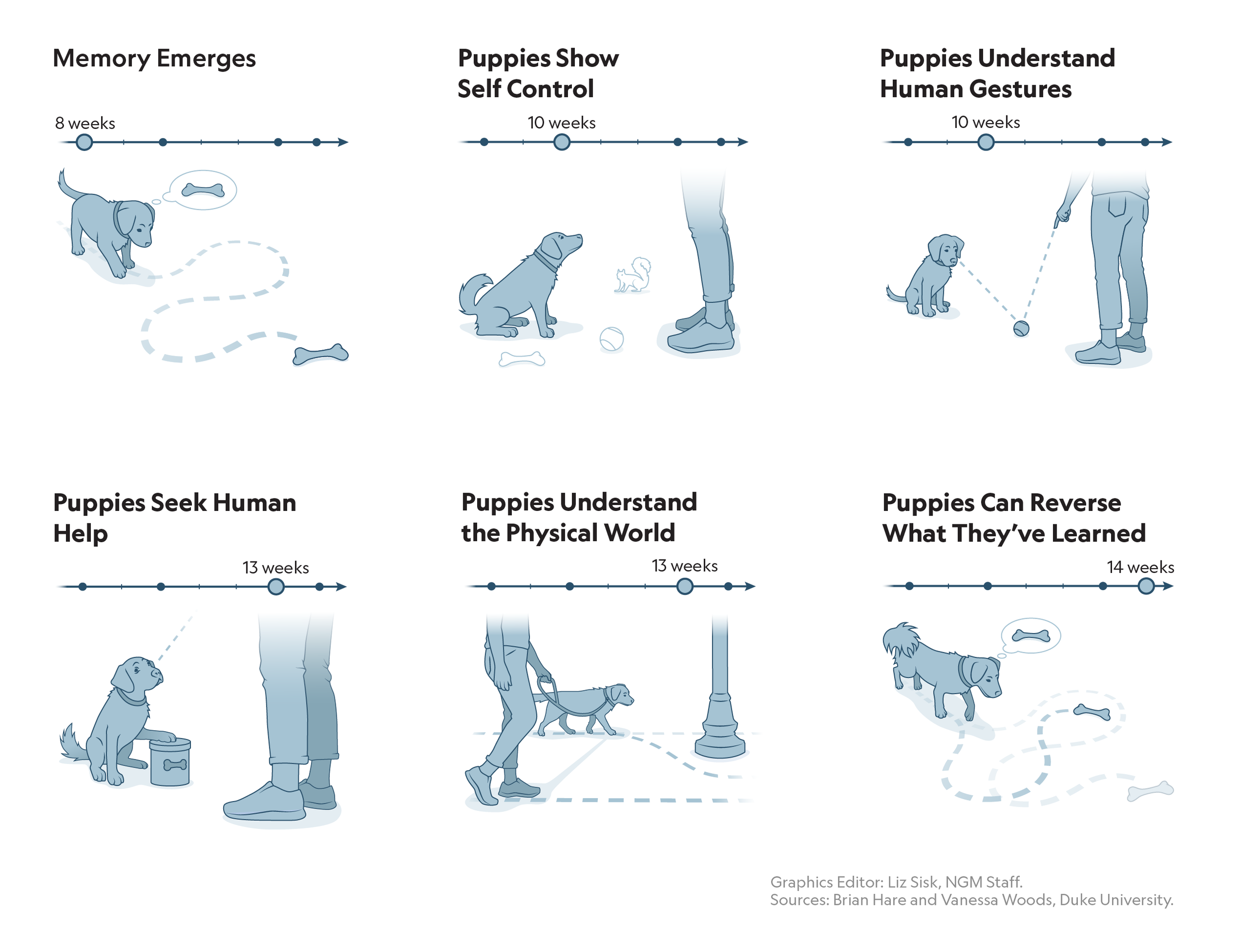 Memory Emerges

8 weeks

Puppies Show Self Control

10 weeks

Puppies Understand Human Gestures

10 weeks

Puppies Seek Human Help

13 weeks

Puppies Understand the Physical World

13 weeks

Puppies Can Reverse What They've Learned

14 weeks

Graphics Editor: Liz Sisk, NGM Staff.
Sources: Brian Hare and Vanessa Woods, Duke University.