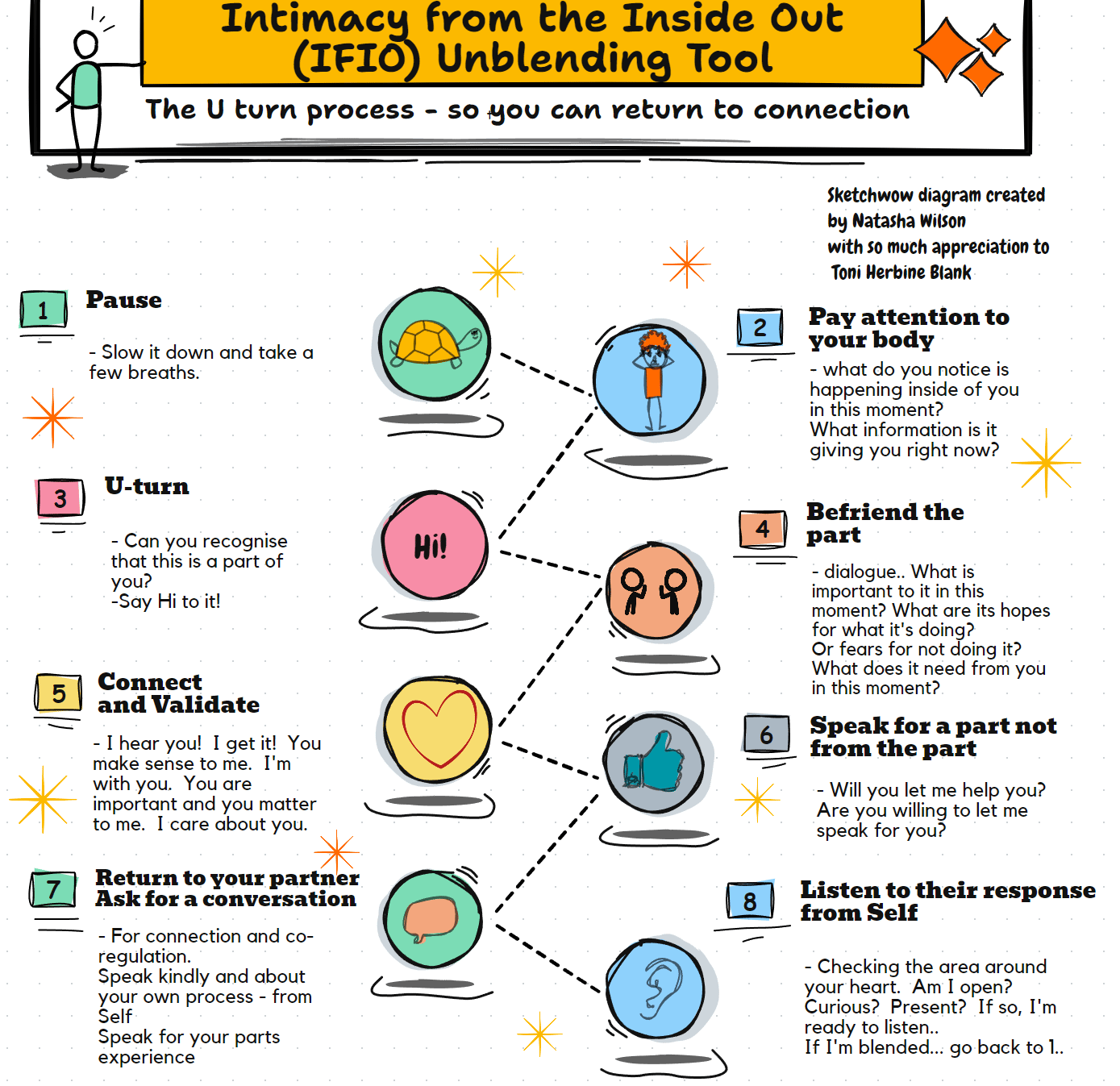 Intimacy from the Inside Out (IFIO) Unblending Tool

The U turn process - so you can return to connection

Sketchwow diagram created by Natasha Wilson with so much appreciation to Toni Herbine Blank

1 Pause

- Slow it down and take a few breaths.

2 Pay attention to your body

- what do you notice is happening inside of you in this moment? What information is it giving you right now?

3 U-turn

- Can you recognise that this is a part of you?
-Say Hi to it!

Hi!

4 Befriend the part

- dialogue.. What is important to it in this moment? What are its hopes for what it's doing? Or fears for not doing it? What does it need from you in this moment?

5 Connect and Validate

- I hear you! I get it! You make sense to me. I'm with you. You are important and you matter to me. I care about you.

6 Speak for a part not from the part

- Will you let me help you? Are you willing to let me speak for you?

7 Return to your partner Ask for a conversation

- For connection and co-regulation.
Speak kindly and about your own process - from Self
Speak for your parts experience

8 Listen to their response from Self

- Checking the area around your heart. Am I open? Curious? Present? If so, I'm ready to listen..
If I'm blended... go back to 1..