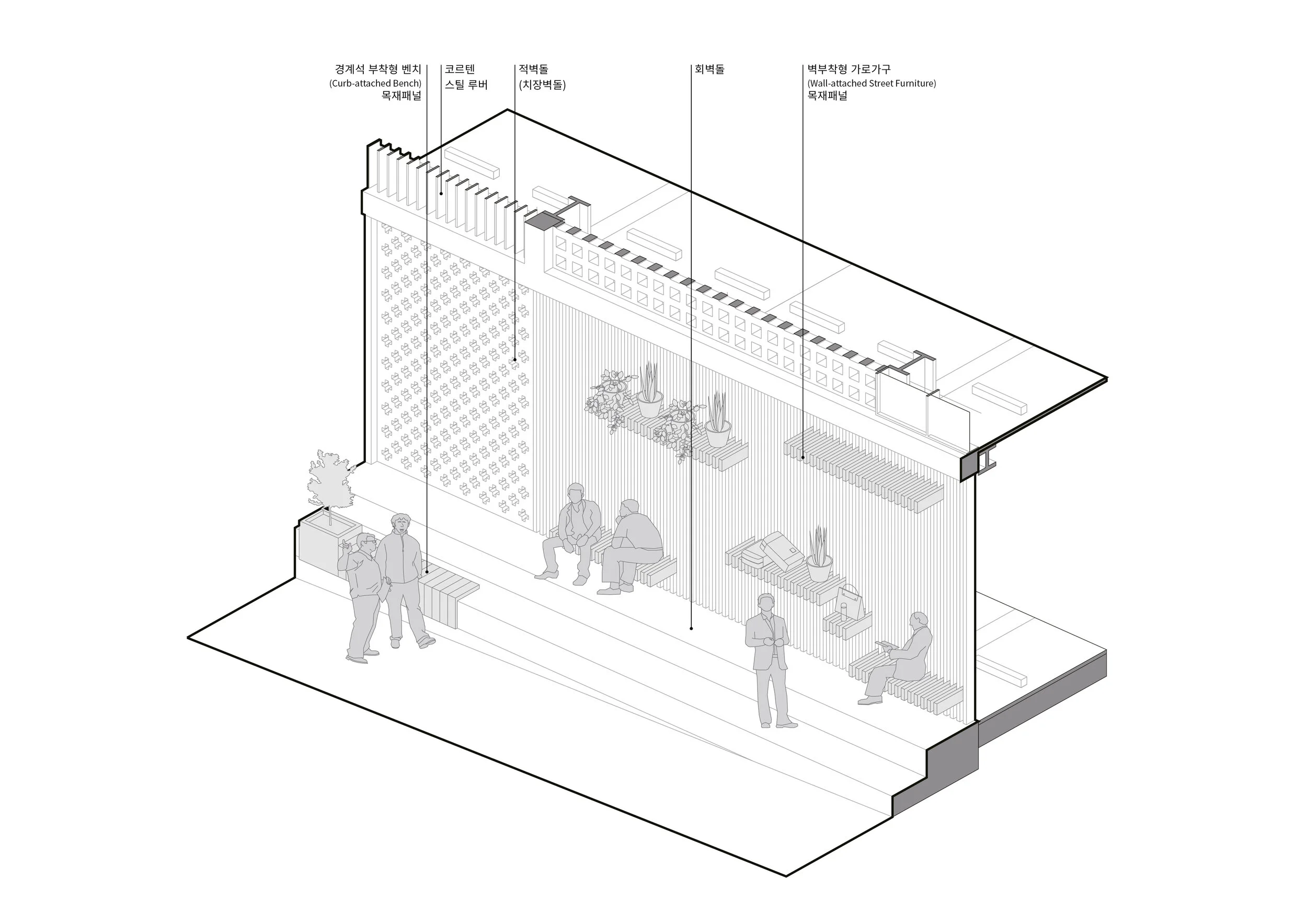 경계석 부착형 벤치
(Curb-attached Bench)
목재패널

코르텐
스틸 루버

적벽돌
(치장벽돌)

회벽돌

벽부착형 가로가구
(Wall-attached Street Furniture)
목재패널