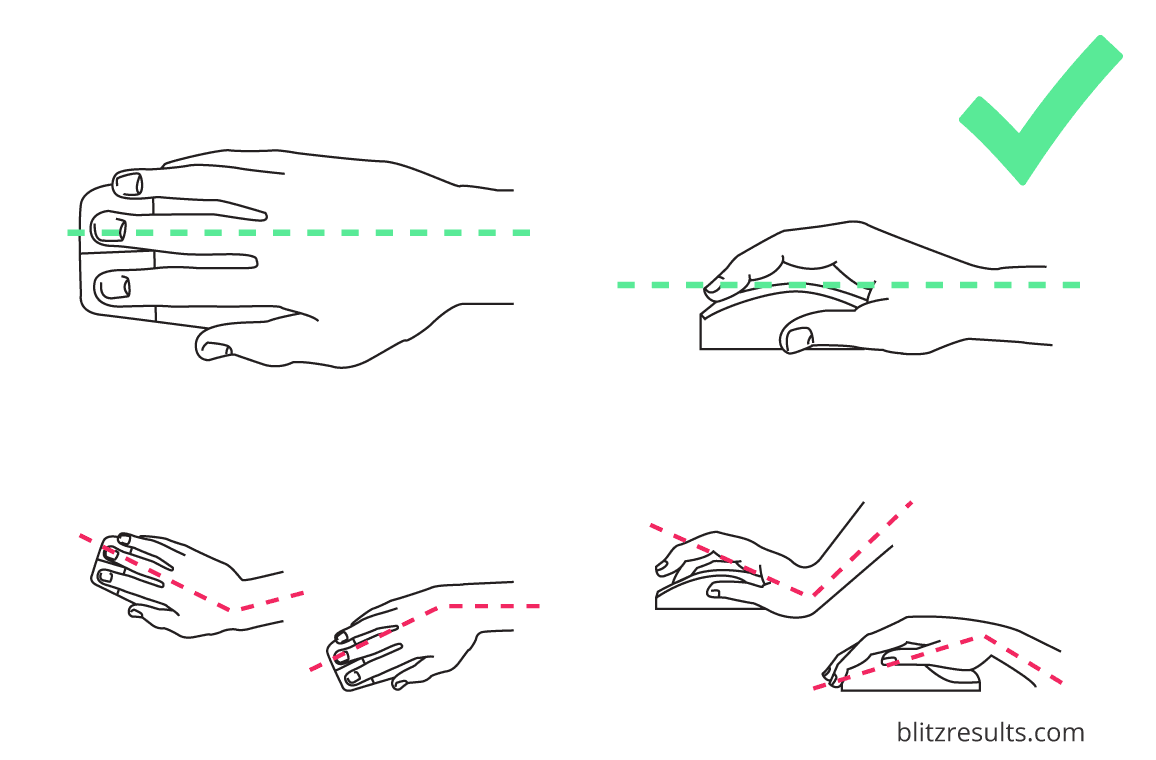 blitzresults.com