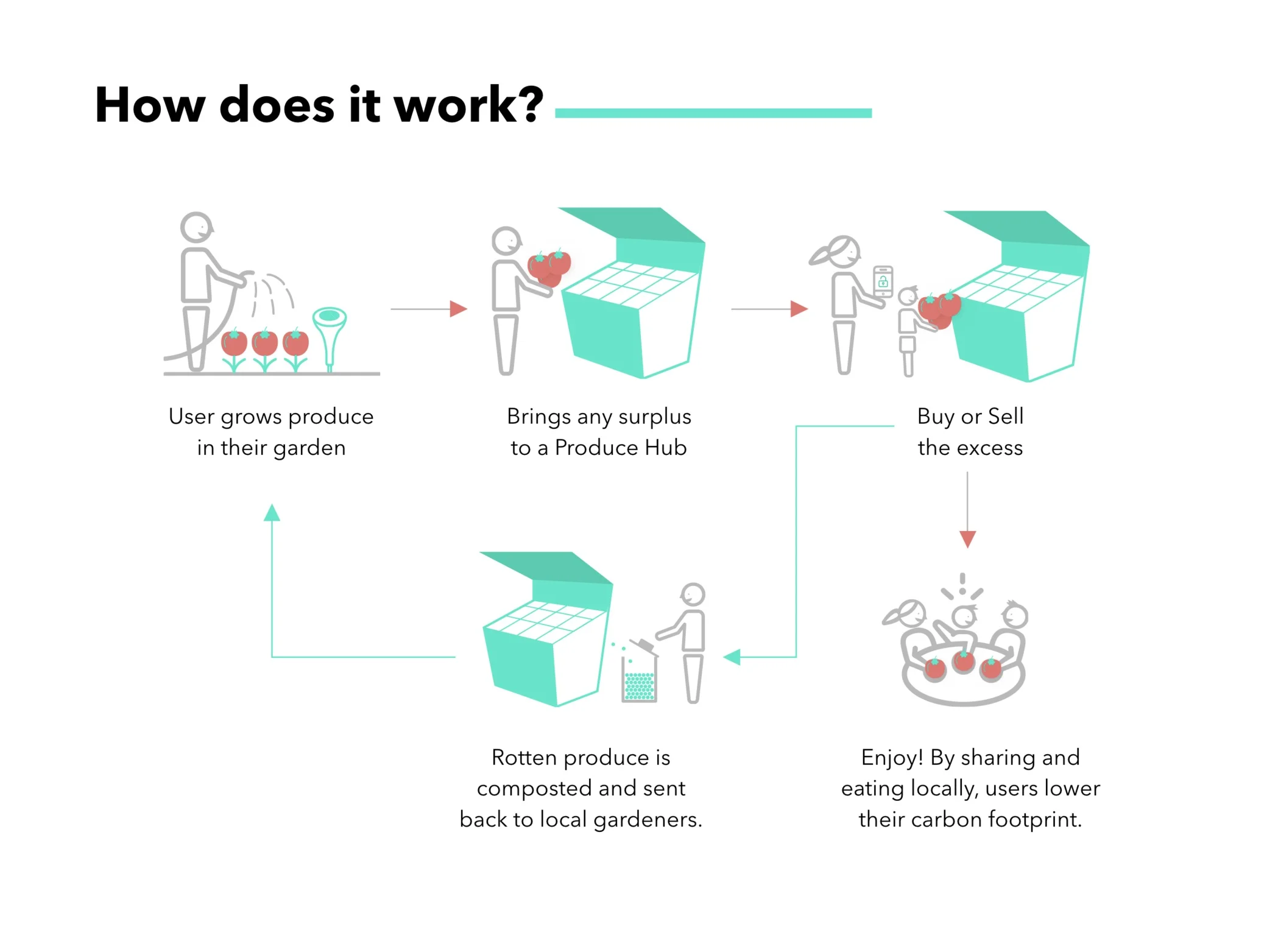 How does it work?

User grows produce in their garden

Brings any surplus to a Produce Hub

Buy or Sell the excess

Rotten produce is composted and sent back to local gardeners.

Enjoy! By sharing and eating locally, users lower their carbon footprint.