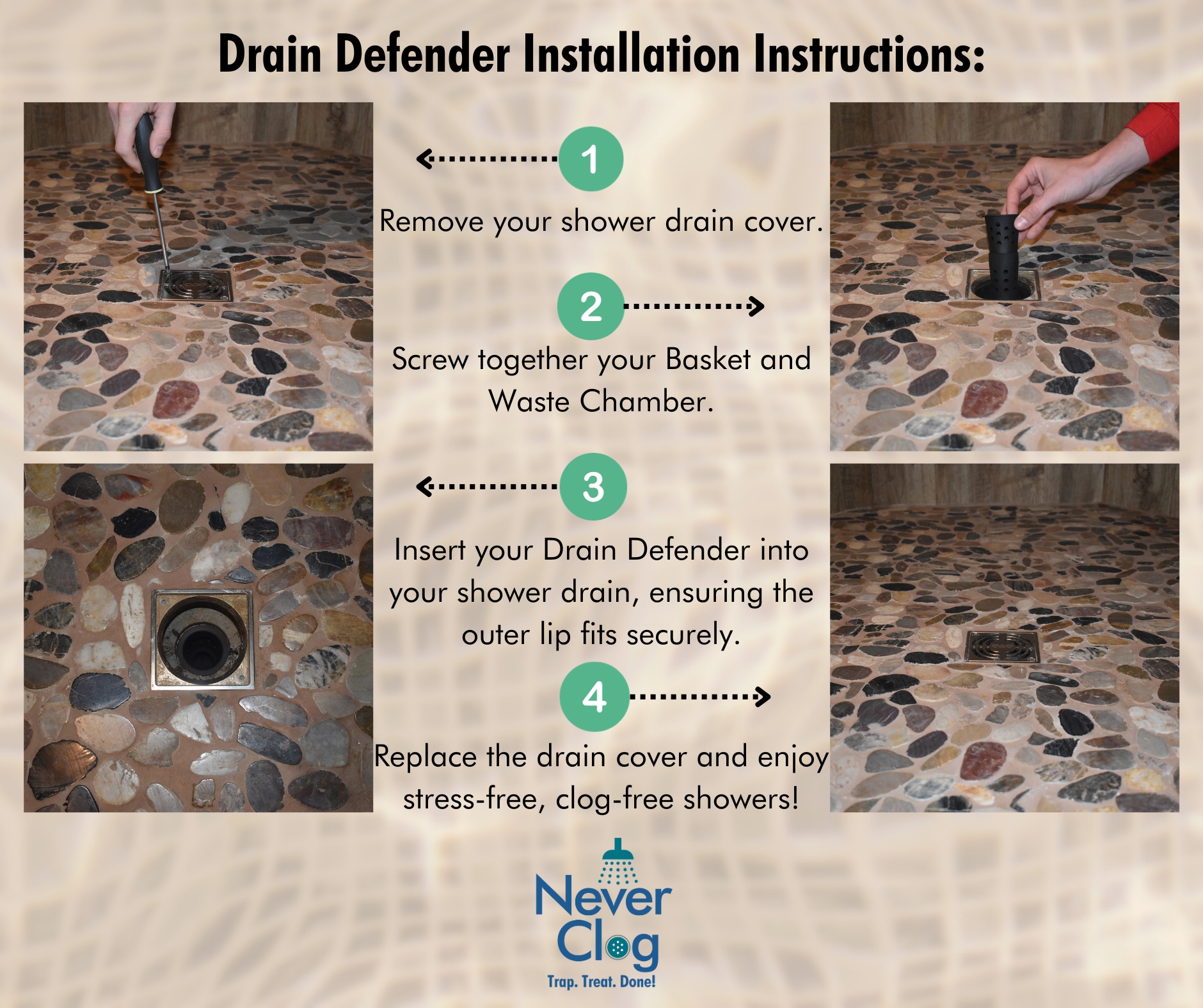 Drain Defender Installation Instructions:

1

Remove your shower drain cover.

2

Screw together your Basket and Waste Chamber.

3

Insert your Drain Defender into your shower drain, ensuring the outer lip fits securely.

4

Replace the drain cover and enjoy stress-free, clog-free showers!

Never Clog

Trap. Treat. Done!