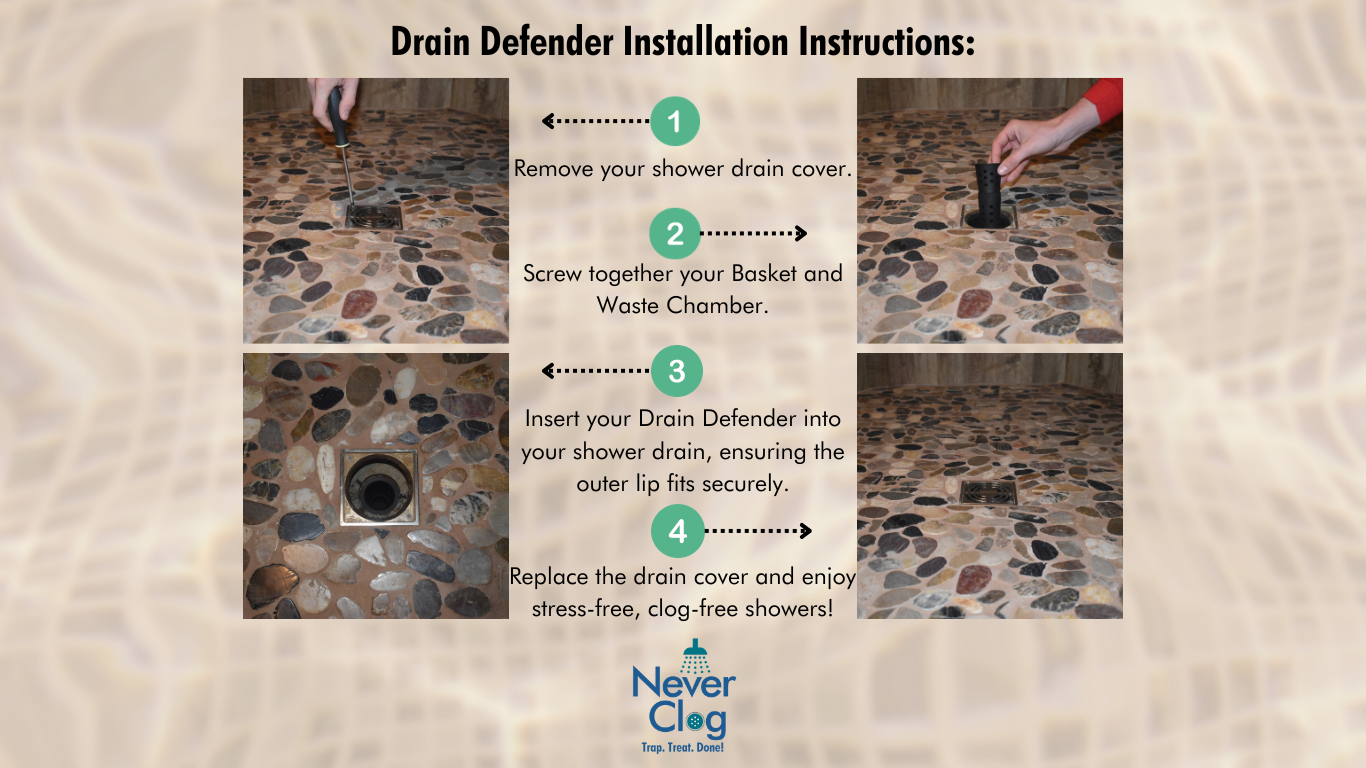 Drain Defender Installation Instructions:

1

Remove your shower drain cover.

2

Screw together your Basket and Waste Chamber.

3

Insert your Drain Defender into your shower drain, ensuring the outer lip fits securely.

4

Replace the drain cover and enjoy stress-free, clog-free showers!

Never Clog

Trap. Treat. Done!