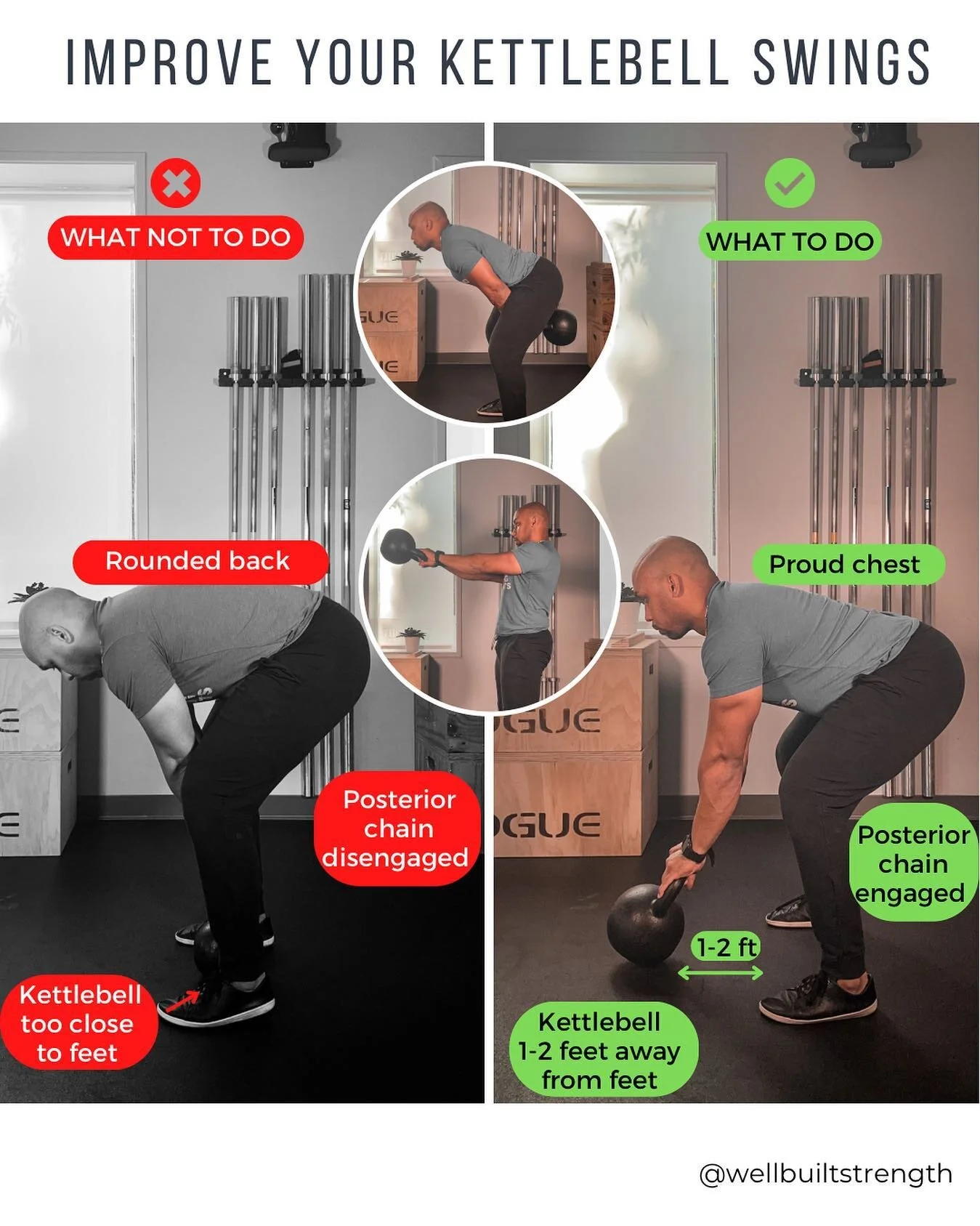 IMPROVE YOUR KETTLEBELL SWINGS

WHAT NOT TO DO

Rounded back

Posterior chain disengaged

Kettlebell too close to feet

WHAT TO DO

Proud chest

Posterior chain engaged

1-2 ft

Kettlebell 1-2 feet away from feet

@wellbuiltstrength