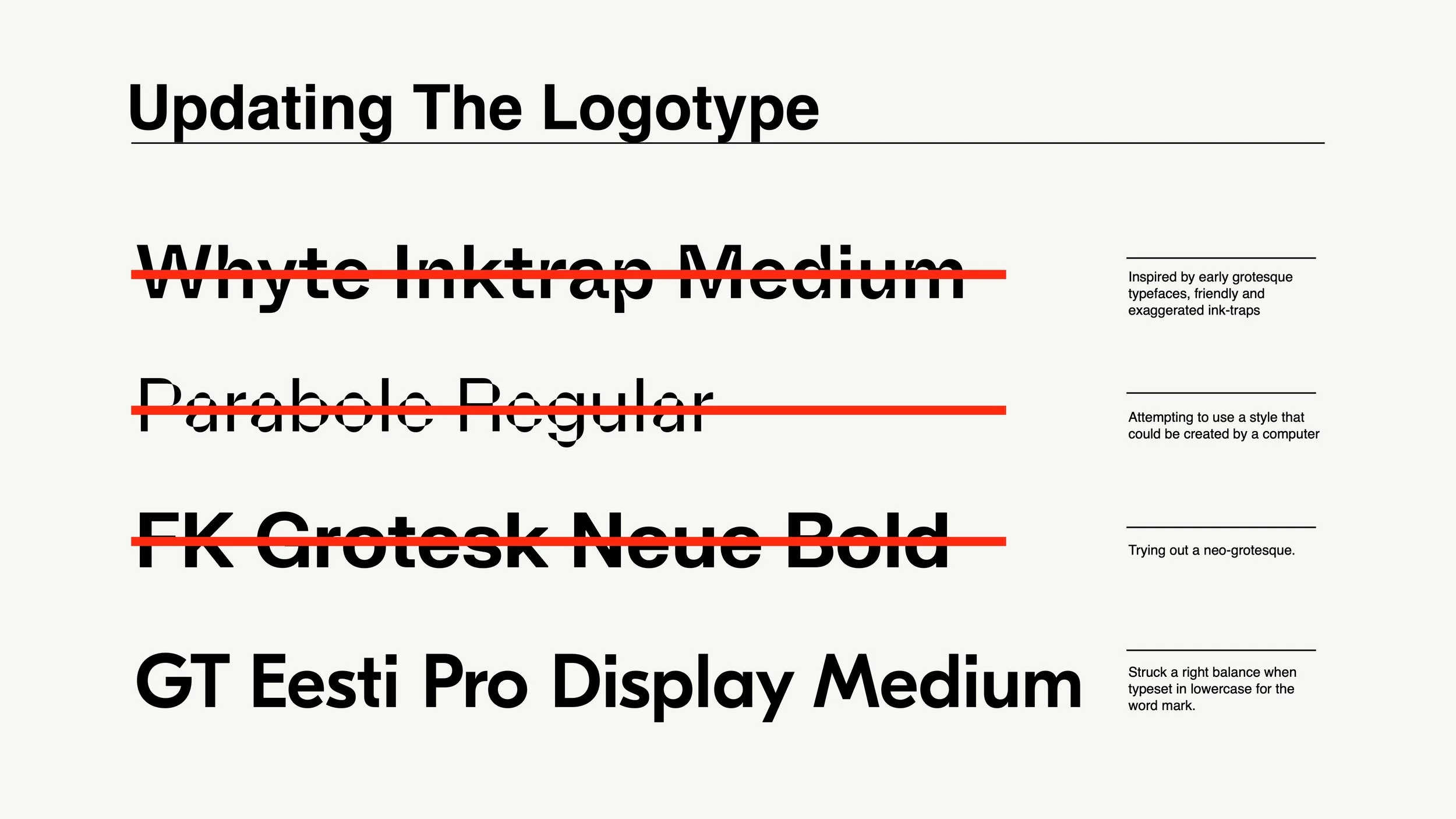 Updating The Logotype

Whyte Inktrap Medium

Inspired by early grotesque typefaces, friendly and exaggerated ink-traps

Parabole Regular

Attempting to use a style that could be created by a computer

FK Grotesk Neue Bold

Trying out a neo-grotesque.

GT Eesti Pro Display Medium

Struck a right balance when typeset in lowercase for the word mark.