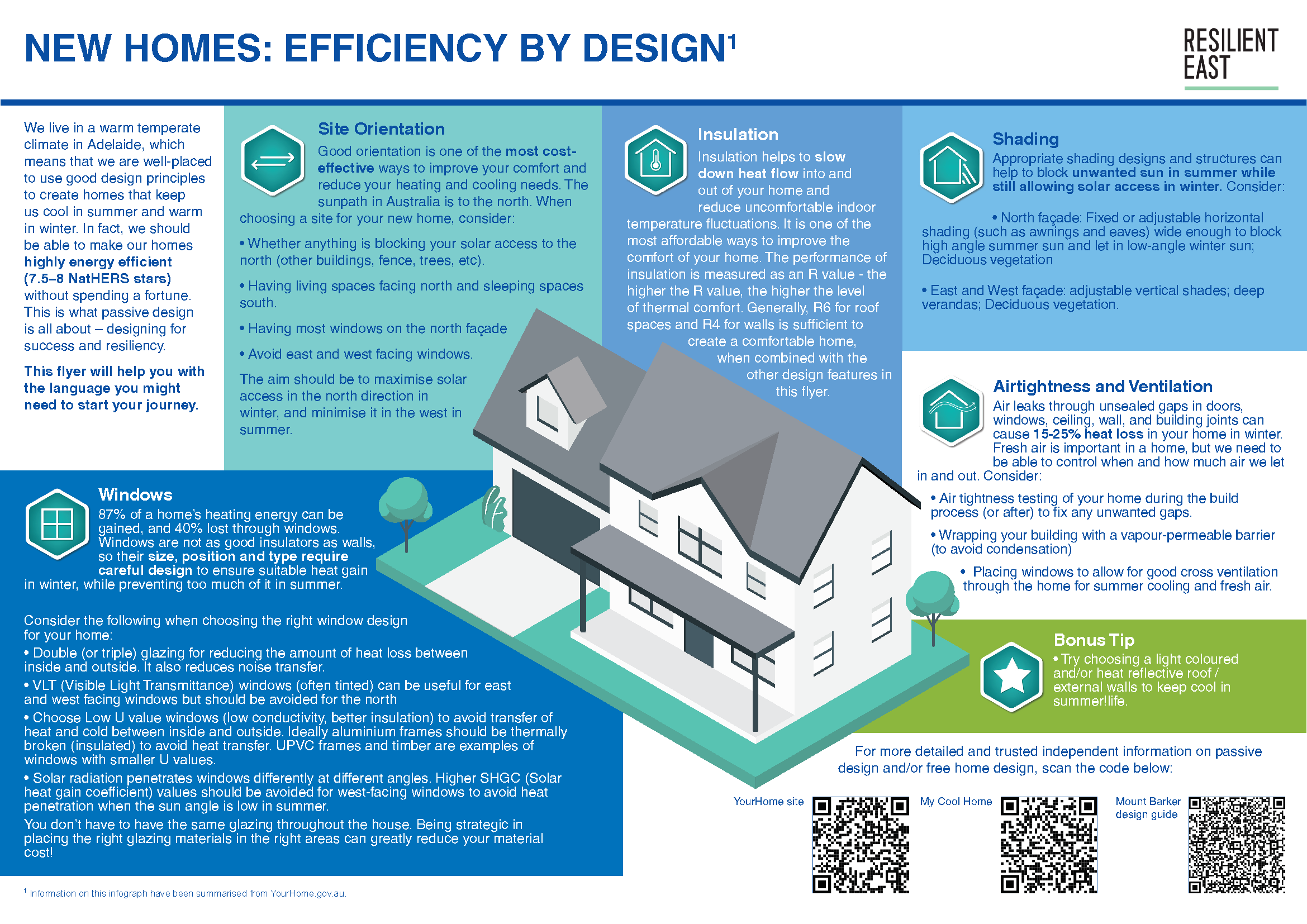 NEW HOMES: EFFICIENCY BY DESIGN$^1$

RESILIENT EAST

We live in a warm temperate climate in Adelaide, which means that we are well-placed to use good design principles to create homes that keep us cool in summer and warm in winter. In fact, we should be able to make our homes highly energy efficient (7.5–8 NatHERS stars) without spending a fortune. This is what passive design is all about – designing for success and resiliency.

This flyer will help you with the language you might need to start your journey.

Site Orientation

Good orientation is one of the most cost-effective ways to improve your comfort and reduce your heating and cooling needs. The sunpath in Australia is to the north. When choosing a site for your new home, consider:

• Whether anything is blocking your solar access to the north (other buildings, fence, trees, etc).

• Having living spaces facing north and sleeping spaces south.

• Having most windows on the north façade

• Avoid east and west facing windows.

The aim should be to maximise solar access in the north direction in winter, and minimise it in the west in summer.

Insulation

Insulation helps to slow down heat flow into and out of your home and reduce uncomfortable indoor temperature fluctuations. It is one of the most affordable ways to improve the comfort of your home. The performance of insulation is measured as an R value - the higher the R value, the higher the level of thermal comfort. Generally, R6 for roof spaces and R4 for walls is sufficient to create a comfortable home, when combined with the other design features in this flyer.

Shading

Appropriate shading designs and structures can help to block unwanted sun in summer while still allowing solar access in winter. Consider:

• North façade: Fixed or adjustable horizontal shading (such as awnings and eaves) wide enough to block high angle summer sun and let in low-angle winter sun; Deciduous vegetation

• East and West façade: adjustable vertical shades; deep verandas; Deciduous vegetation.

Airtightness and Ventilation

Air leaks through unsealed gaps in doors, windows, ceiling, wall, and building joints can cause 15-25% heat loss in your home in winter. Fresh air is important in a home, but we need to be able to control when and how much air we let in and out. Consider:

• Air tightness testing of your home during the build process (or after) to fix any unwanted gaps.

• Wrapping your building with a vapour-permeable barrier (to avoid condensation)

• Placing windows to allow for good cross ventilation through the home for summer cooling and fresh air.

Windows

87% of a home's heating energy can be gained, and 40% lost through windows. Windows are not as good insulators as walls, so their size, position and type require careful design to ensure suitable heat gain in winter, while preventing too much of it in summer.

Consider the following when choosing the right window design for your home:

• Double (or triple) glazing for reducing the amount of heat loss between inside and outside. It also reduces noise transfer.

• VLT (Visible Light Transmittance) windows (often tinted) can be useful for east and west facing windows but should be avoided for the north

• Choose Low U value windows (low conductivity, better insulation) to avoid transfer of heat and cold between inside and outside. Ideally aluminium frames should be thermally broken (insulated) to avoid heat transfer. UPVC frames and timber are examples of windows with smaller U values.

• Solar radiation penetrates windows differently at different angles. Higher SHGC (Solar heat gain coefficient) values should be avoided for west-facing windows to avoid heat penetration when the sun angle is low in summer.

You don't have to have the same glazing throughout the house. Being strategic in placing the right glazing materials in the right areas can greatly reduce your material cost!

Bonus Tip

• Try choosing a light coloured and/or heat reflective roof / external walls to keep cool in summer!life.

For more detailed and trusted independent information on passive design and/or free home design, scan the code below:

YourHome site

My Cool Home

Mount Barker design guide

$^1$ Information on this infograph have been summarised from YourHome.gov.au.