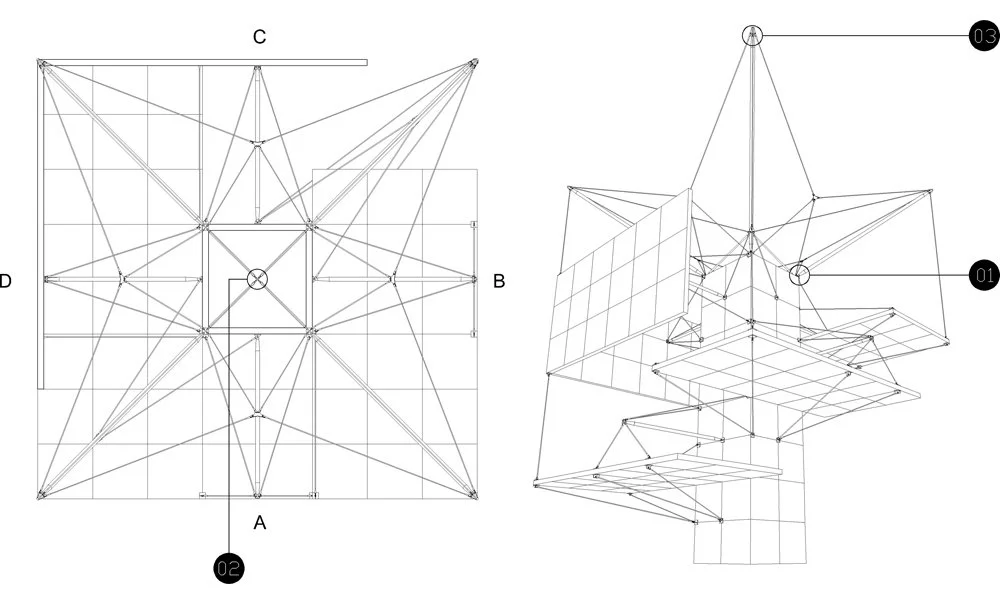 C

D

B

A

02

03

01