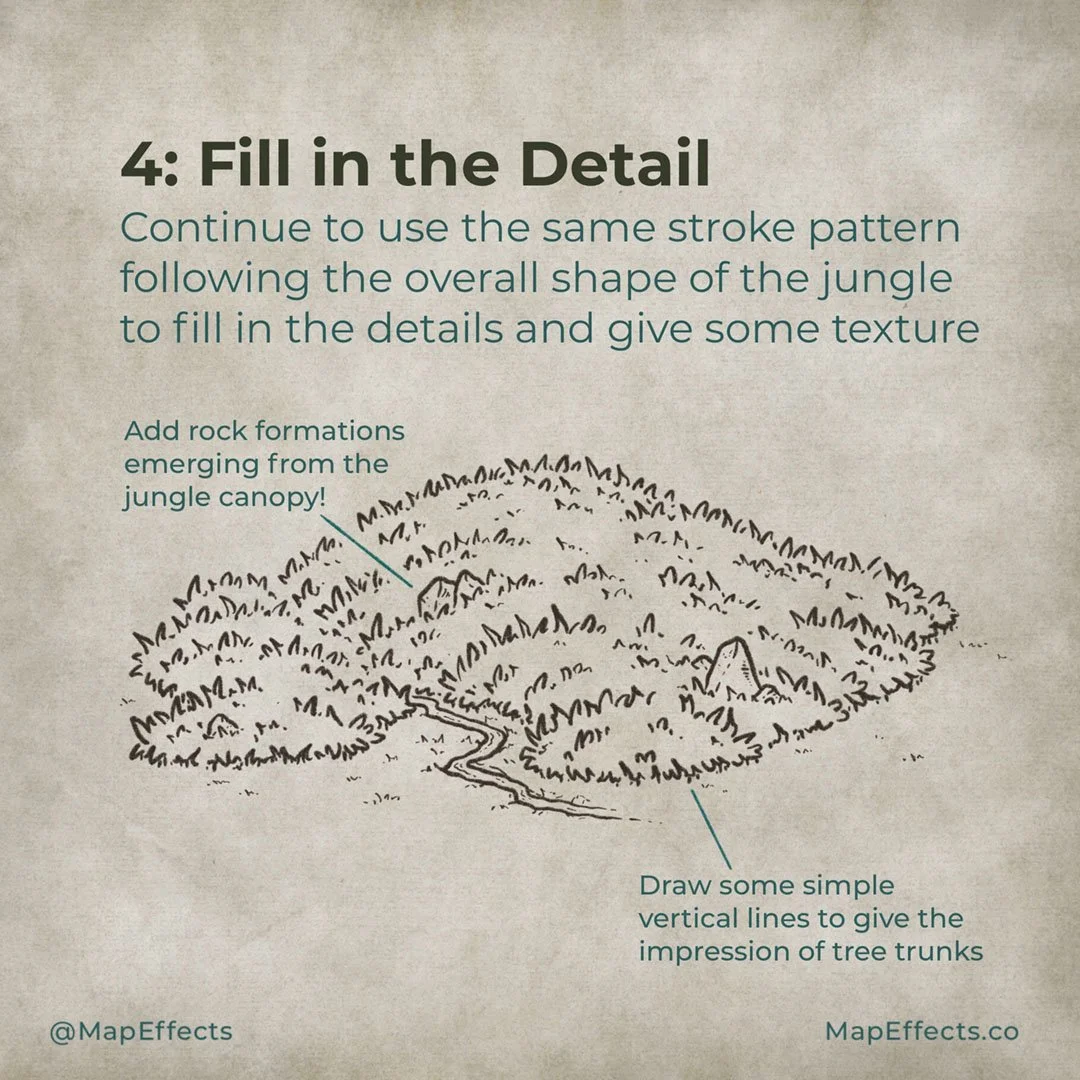 4: Fill in the Detail

Continue to use the same stroke pattern following the overall shape of the jungle to fill in the details and give some texture

Add rock formations emerging from the jungle canopy!

Draw some simple vertical lines to give the impression of tree trunks

@MapEffects

MapEffects.co