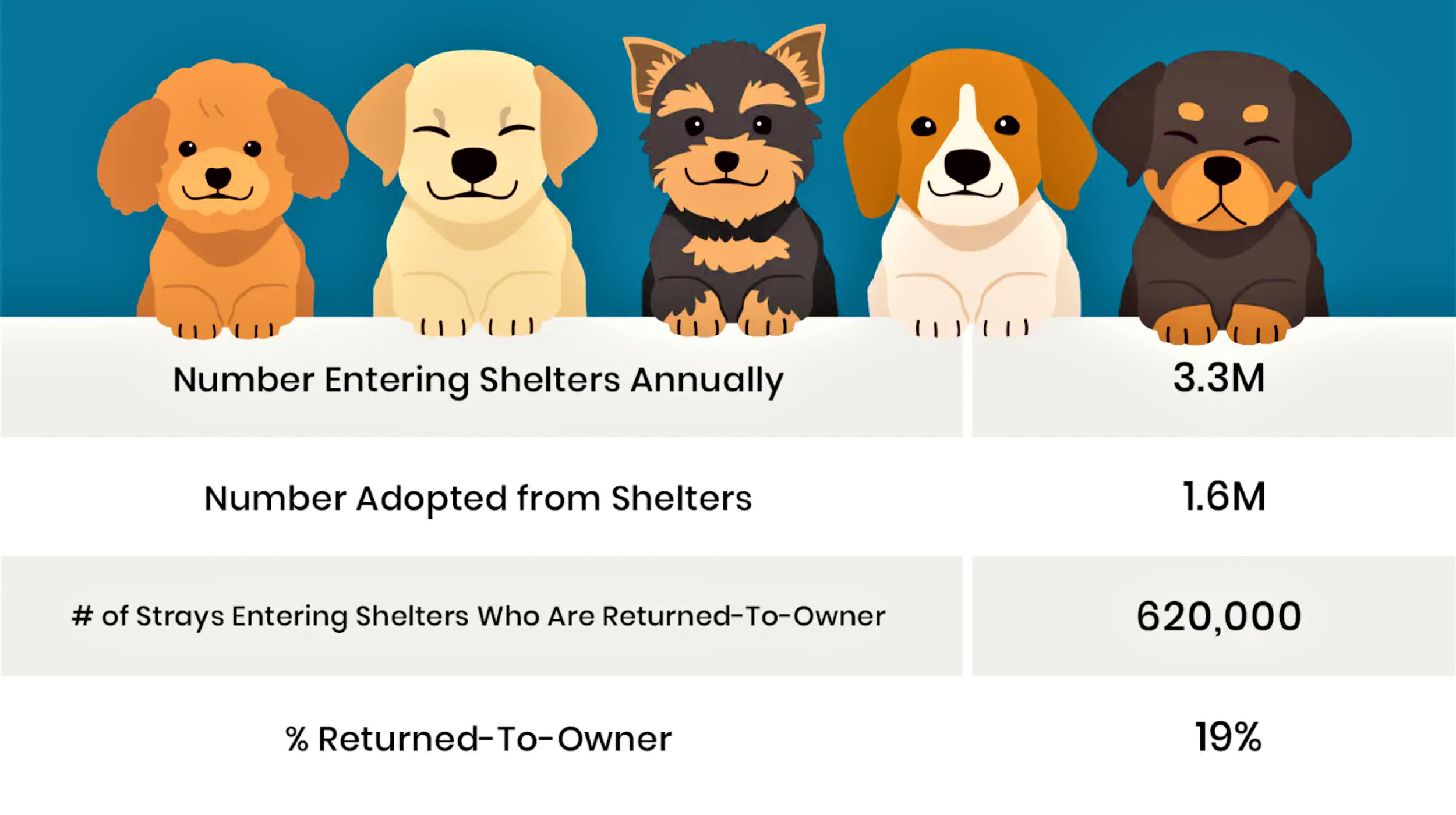 | Number Entering Shelters Annually | 3.3M |
|---|---|
| Number Adopted from Shelters | 1.6M |
| # of Strays Entering Shelters Who Are Returned-To-Owner | 620,000 |
| % Returned-To-Owner | 19% |