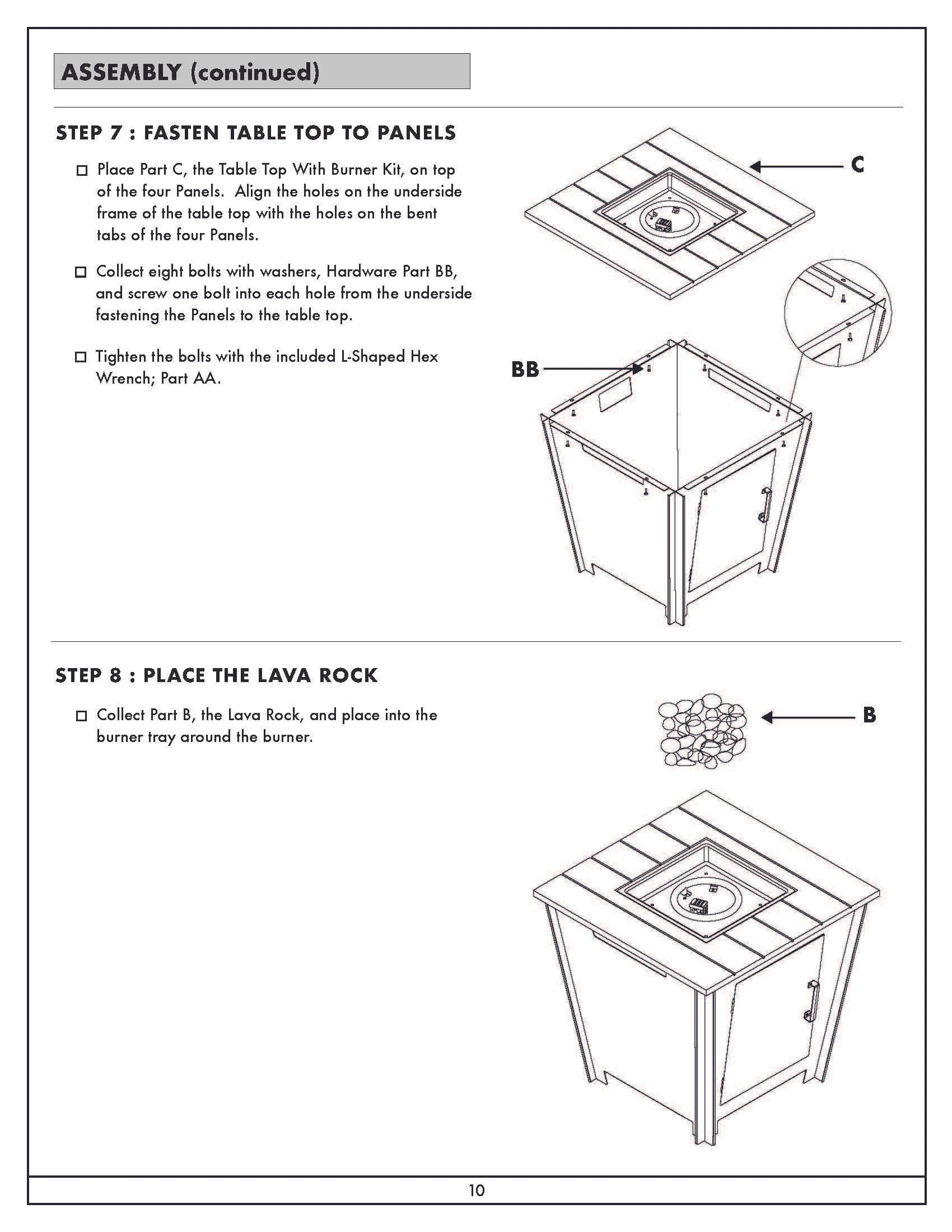 ASSEMBLY (continued)

STEP 7 : FASTEN TABLE TOP TO PANELS

☐ Place Part C, the Table Top With Burner Kit, on top of the four Panels. Align the holes on the underside frame of the table top with the holes on the bent tabs of the four Panels.

☐ Collect eight bolts with washers, Hardware Part BB, and screw one bolt into each hole from the underside fastening the Panels to the table top.

☐ Tighten the bolts with the included L-Shaped Hex Wrench; Part AA.

C

BB

STEP 8 : PLACE THE LAVA ROCK

☐ Collect Part B, the Lava Rock, and place into the burner tray around the burner.

B

10