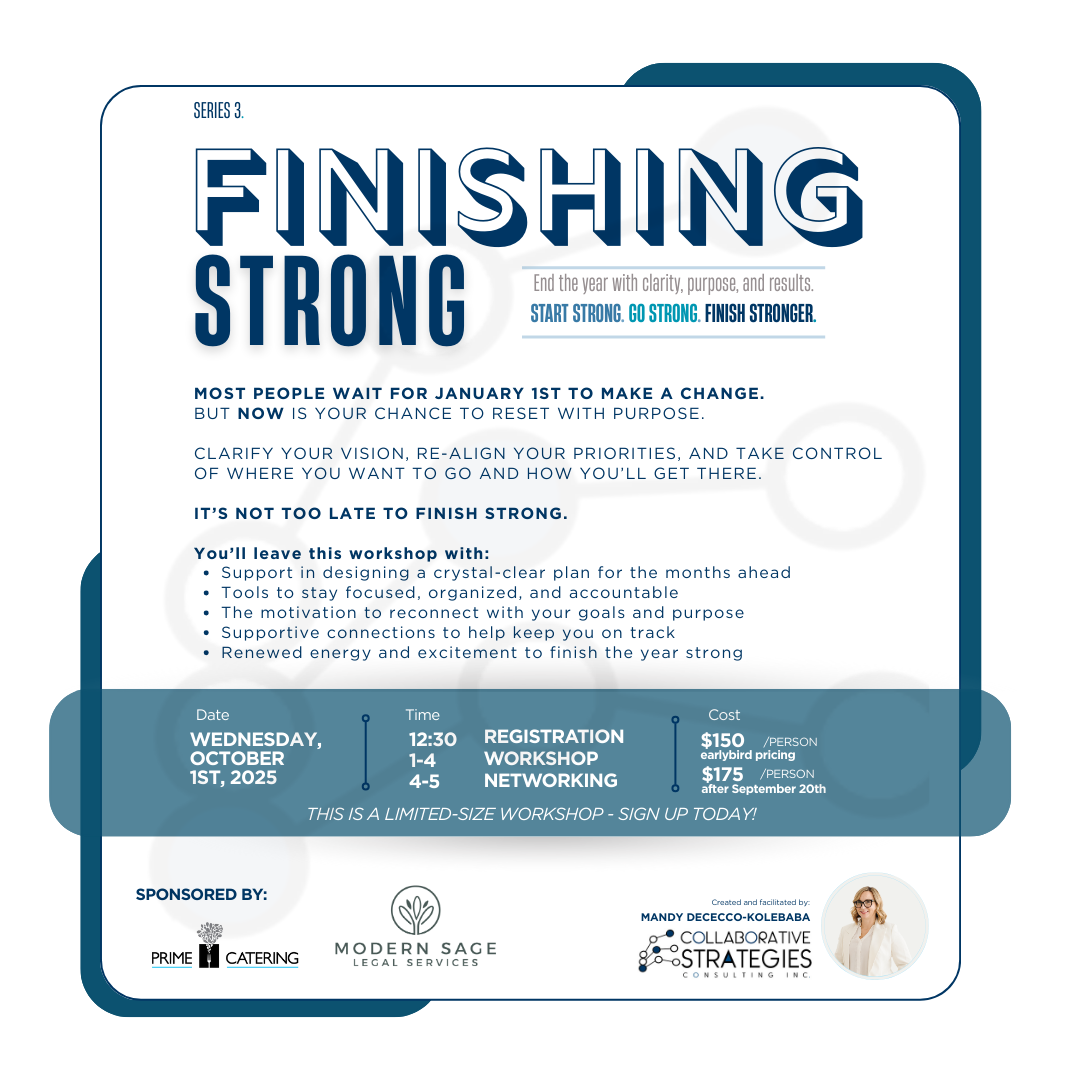 SERIES 3.

FINISHING STRONG

End the year with clarity, purpose, and results.
START STRONG. GO STRONG. FINISH STRONGER.

MOST PEOPLE WAIT FOR JANUARY 1ST TO MAKE A CHANGE.
BUT NOW IS YOUR CHANCE TO RESET WITH PURPOSE.

CLARIFY YOUR VISION, RE-ALIGN YOUR PRIORITIES, AND TAKE CONTROL OF WHERE YOU WANT TO GO AND HOW YOU'LL GET THERE.

IT'S NOT TOO LATE TO FINISH STRONG.

You'll leave this workshop with:
• Support in designing a crystal-clear plan for the months ahead
• Tools to stay focused, organized, and accountable
• The motivation to reconnect with your goals and purpose
• Supportive connections to help keep you on track
• Renewed energy and excitement to finish the year strong

Date
WEDNESDAY, OCTOBER 1ST, 2025

Time
12:30 REGISTRATION
1-4 WORKSHOP
4-5 NETWORKING

Cost
$150 /PERSON
earlybird pricing
$175 /PERSON
after September 20th

THIS IS A LIMITED-SIZE WORKSHOP - SIGN UP TODAY!

SPONSORED BY:

PRIME CATERING

MODERN SAGE
LEGAL SERVICES

Created and facilitated by:
MANDY DECECCO-KOLEBABA
COLLABORATIVE STRATEGIES
CONSULTING INC.