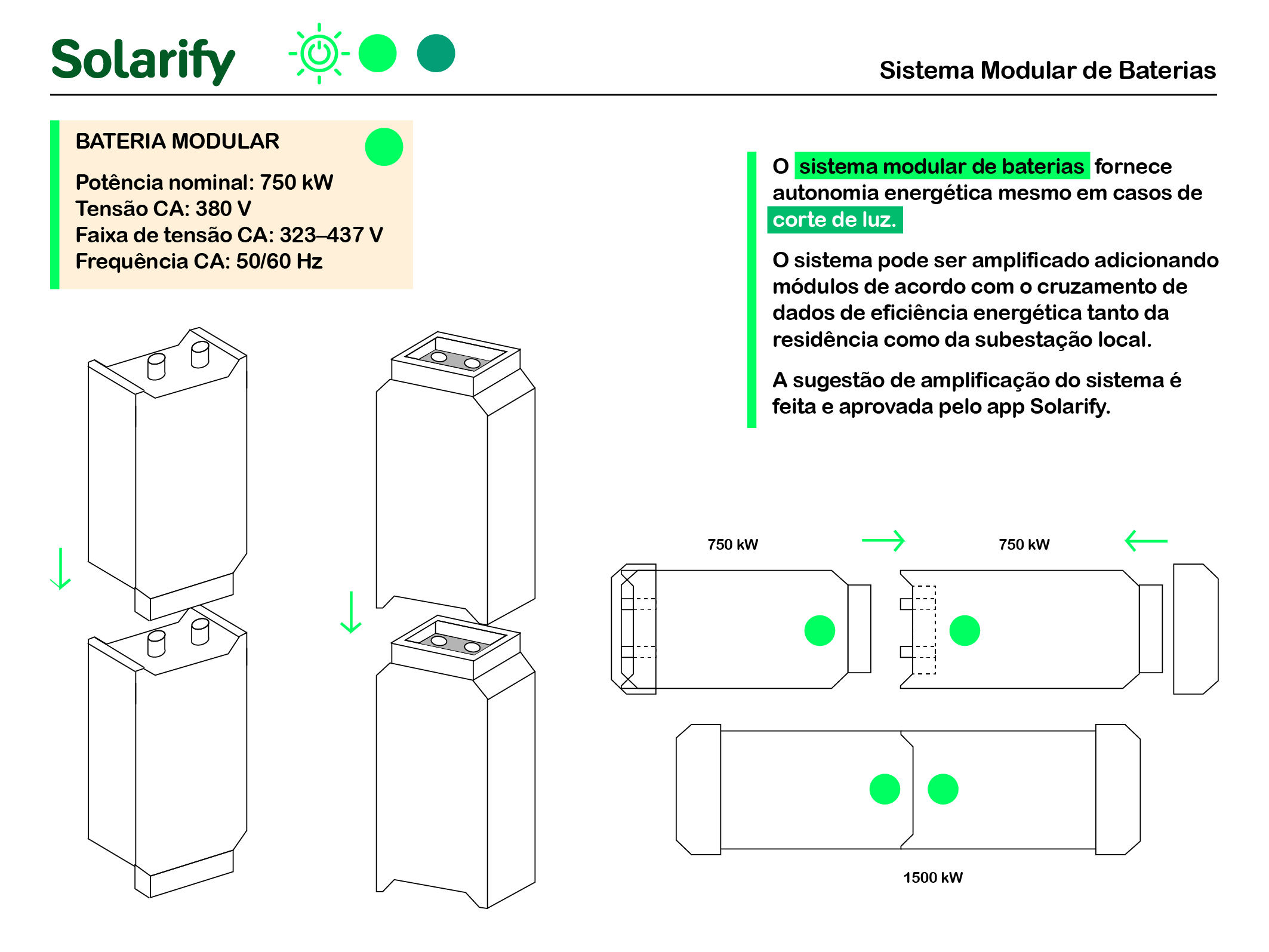 Solarify

Sistema Modular de Baterias

BATERIA MODULAR

Potência nominal: 750 kW
Tensão CA: 380 V
Faixa de tensão CA: 323–437 V
Frequência CA: 50/60 Hz

O sistema modular de baterias fornece autonomia energética mesmo em casos de corte de luz.

O sistema pode ser amplificado adicionando módulos de acordo com o cruzamento de dados de eficiência energética tanto da residência como da subestação local.

A sugestão de amplificação do sistema é feita e aprovada pelo app Solarify.

750 kW

750 kW

1500 kW