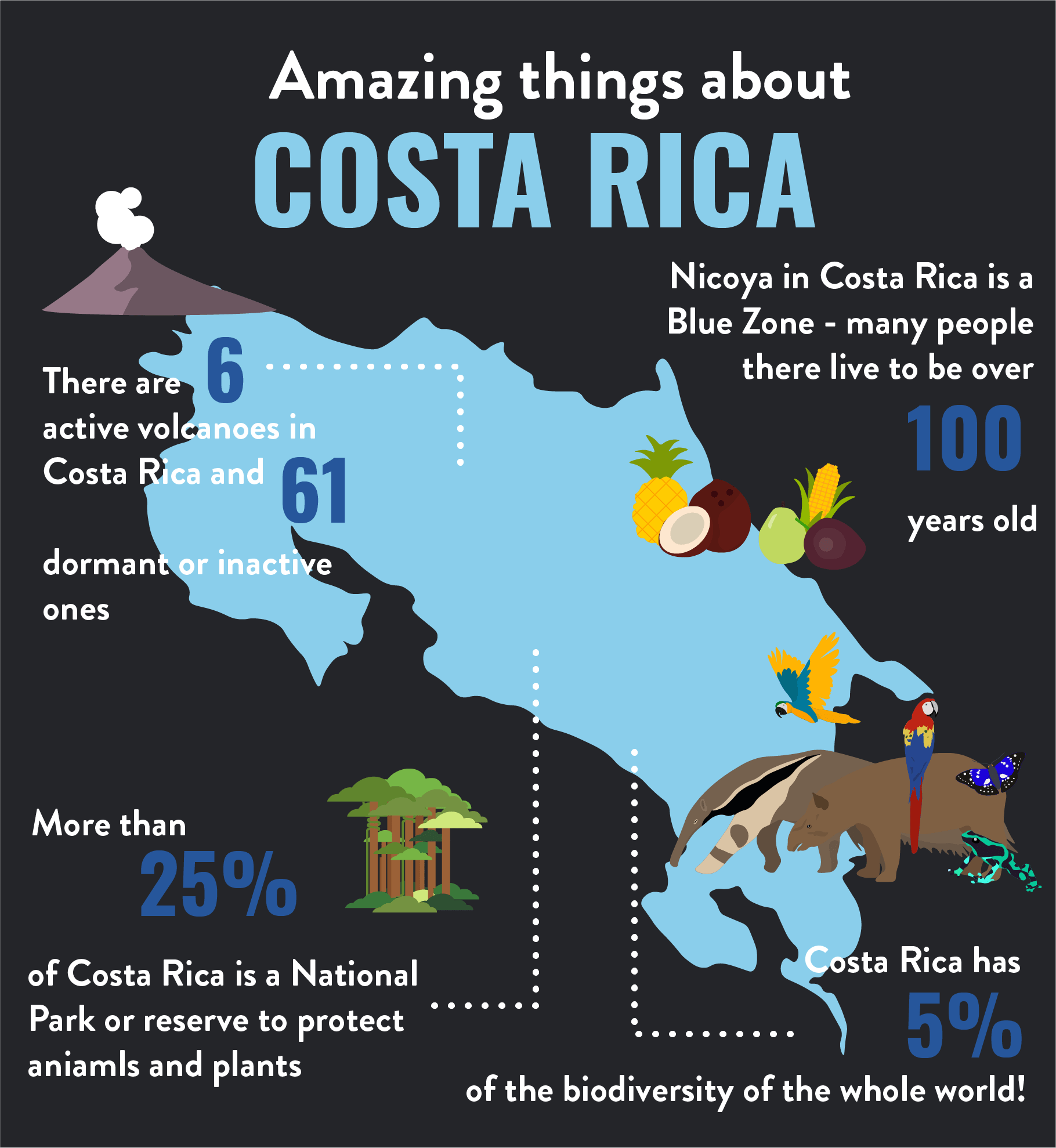 Amazing things about
COSTA RICA

There are 6 active volcanoes in Costa Rica and 61 dormant or inactive ones

Nicoya in Costa Rica is a Blue Zone - many people there live to be over 100 years old

More than 25% of Costa Rica is a National Park or reserve to protect aniamls and plants

Costa Rica has 5% of the biodiversity of the whole world!