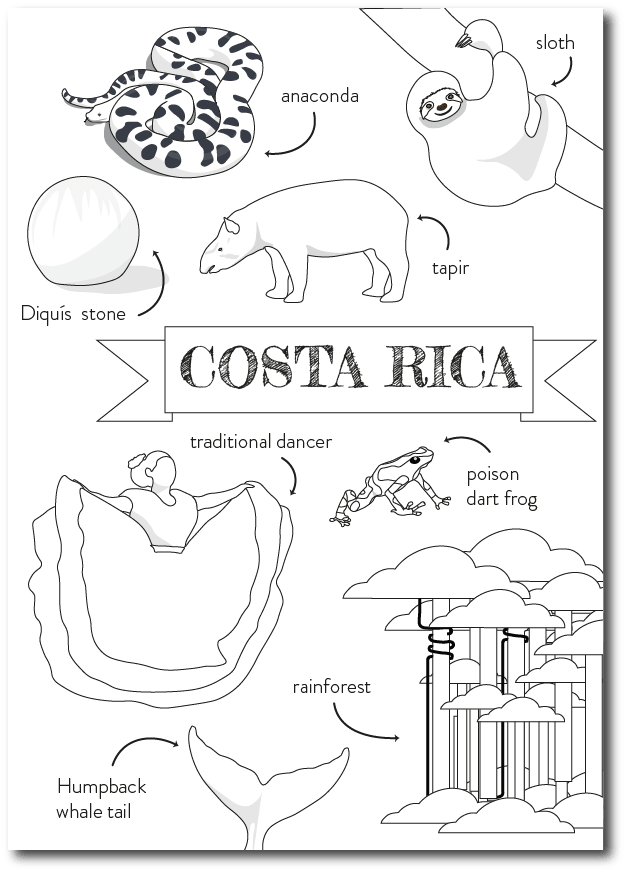 anaconda

sloth

tapir

Diquís stone

COSTA RICA

traditional dancer

poison dart frog

rainforest

Humpback whale tail