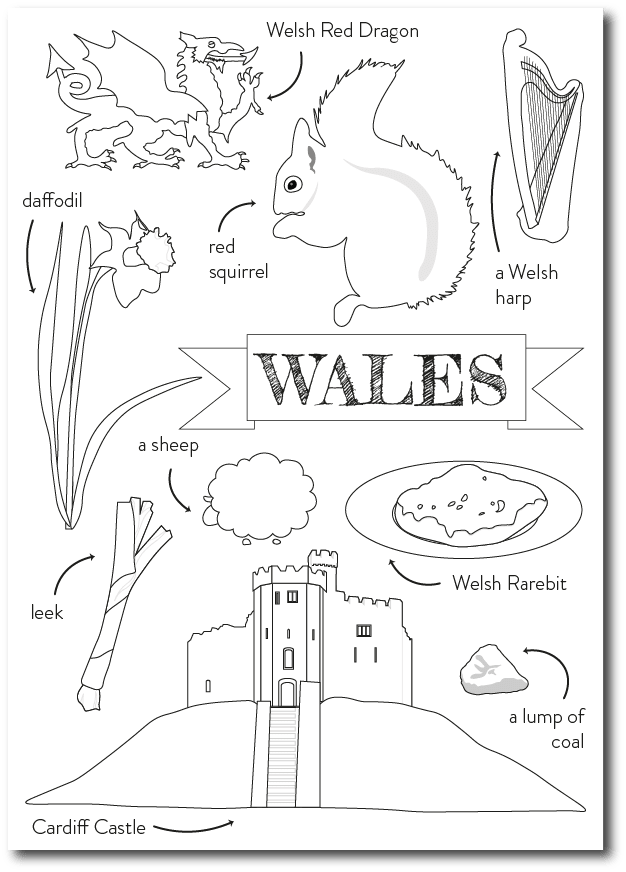 Welsh Red Dragon

daffodil

red squirrel

a Welsh harp

WALES

a sheep

Welsh Rarebit

leek

a lump of coal

Cardiff Castle