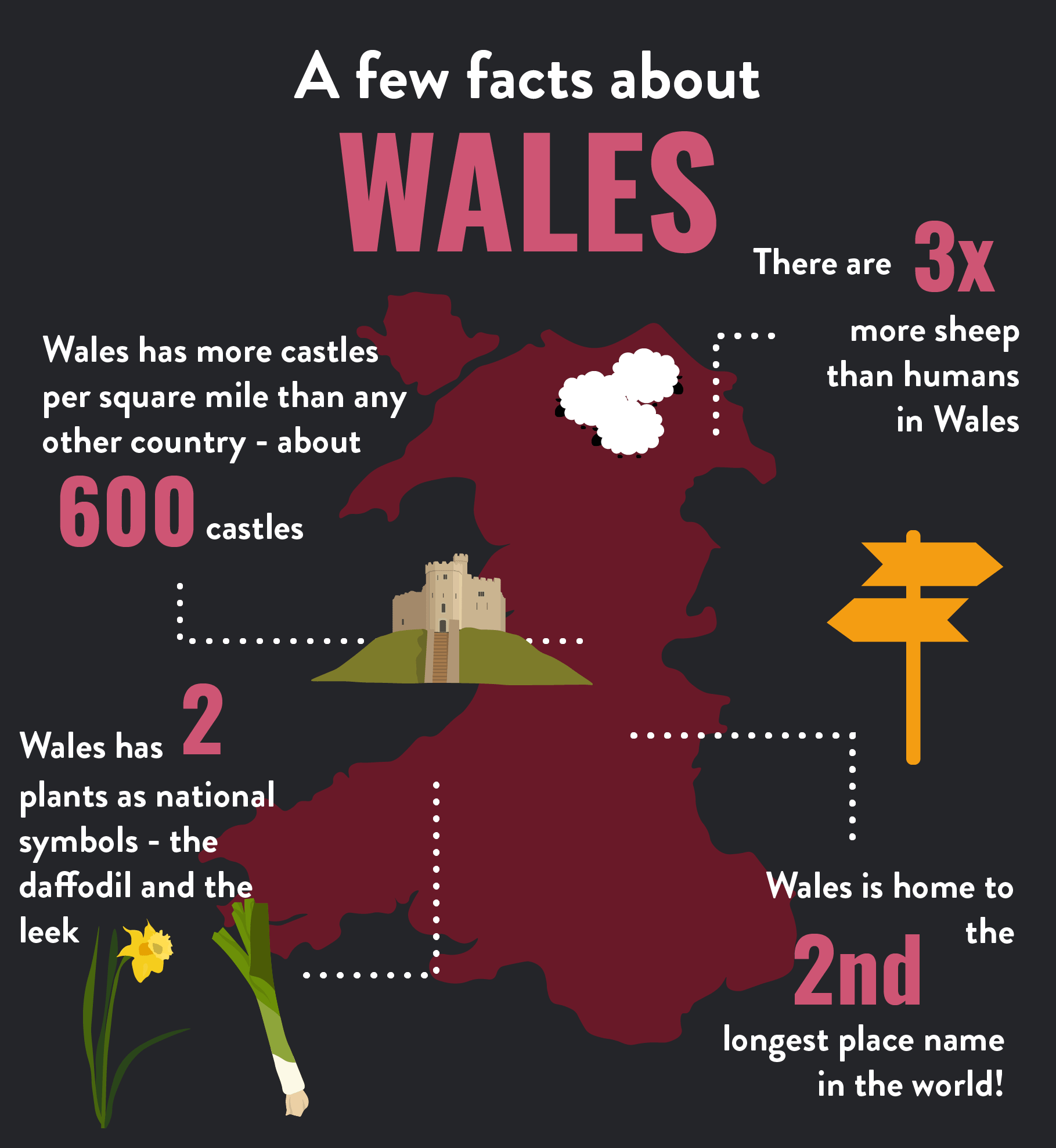 A few facts about

WALES

There are 3x more sheep than humans in Wales

Wales has more castles per square mile than any other country - about 600 castles

Wales has 2 plants as national symbols - the daffodil and the leek

Wales is home to the 2nd longest place name in the world!