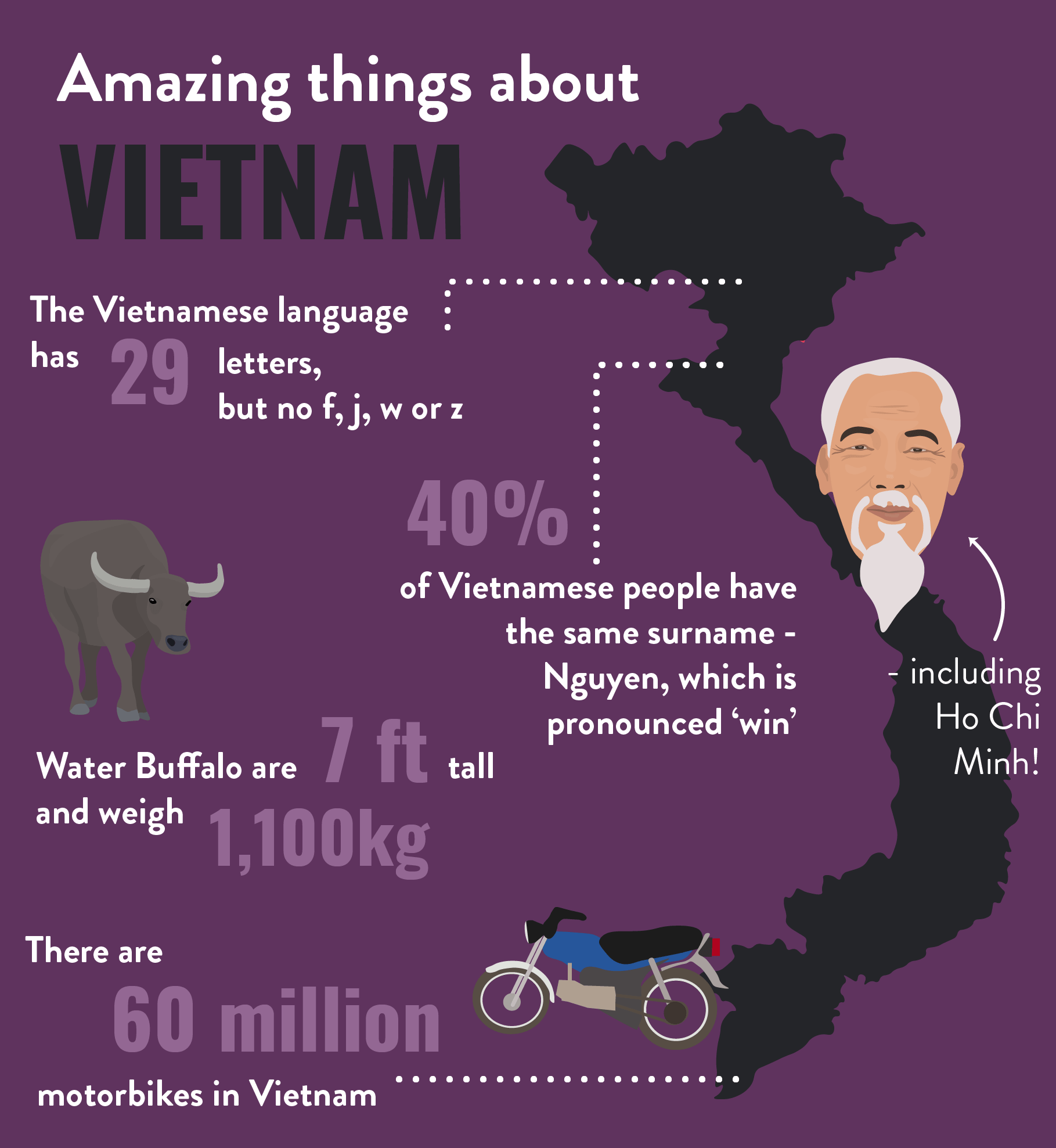 Amazing things about

VIETNAM

The Vietnamese language has 29 letters, but no f, j, w or z

40%

of Vietnamese people have the same surname - Nguyen, which is pronounced ‘win’

- including Ho Chi Minh!

Water Buffalo are 7 ft tall and weigh 1,100kg

There are

60 million

motorbikes in Vietnam