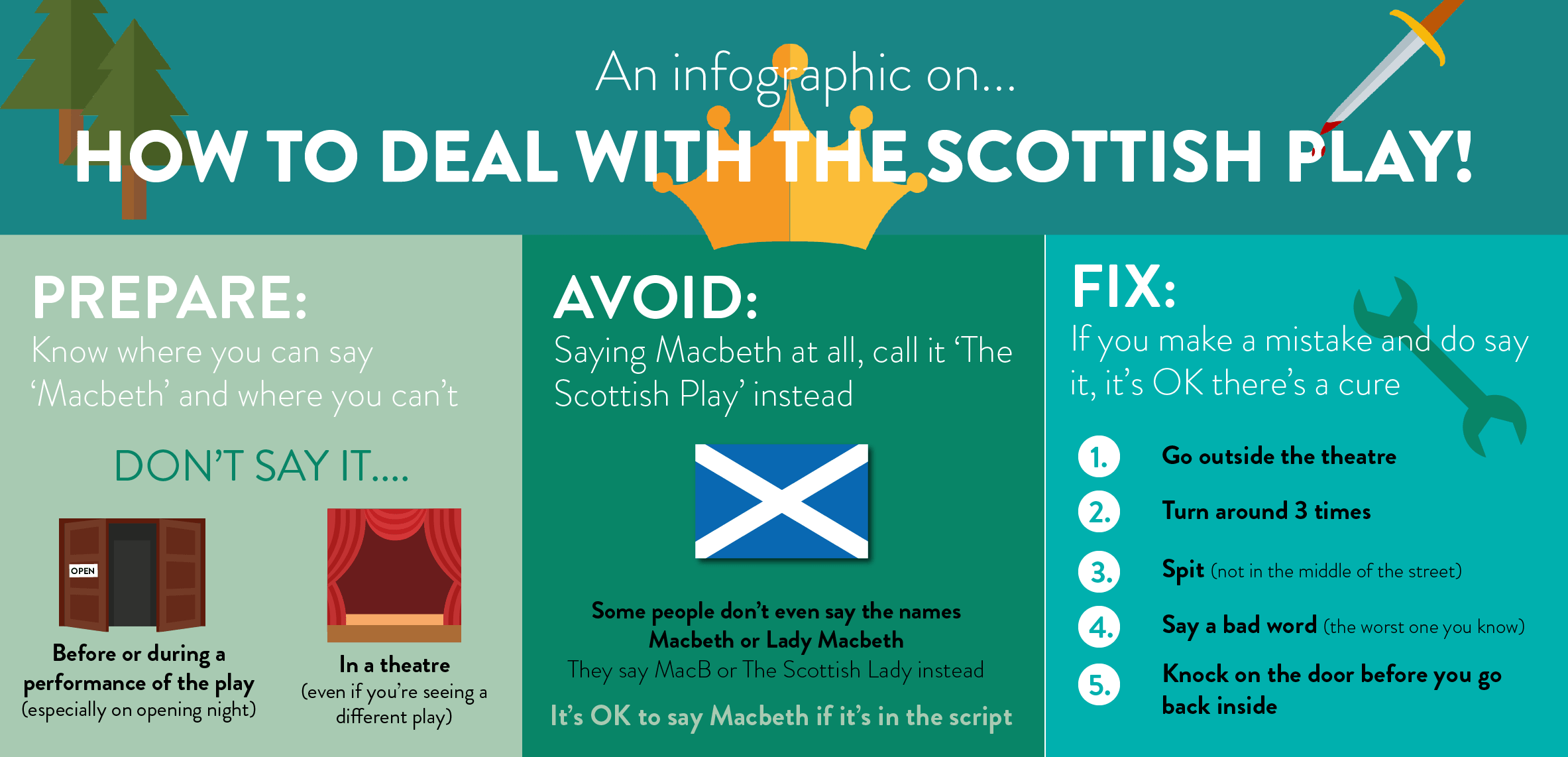 An infographic on...

HOW TO DEAL WITH THE SCOTTISH PLAY!

PREPARE:

Know where you can say 'Macbeth' and where you can't

DON'T SAY IT....

OPEN

Before or during a performance of the play (especially on opening night)

In a theatre (even if you're seeing a different play)

AVOID:

Saying Macbeth at all, call it 'The Scottish Play' instead

Some people don't even say the names Macbeth or Lady Macbeth

They say MacB or The Scottish Lady instead

It's OK to say Macbeth if it's in the script

FIX:

If you make a mistake and do say it, it's OK there's a cure

1. Go outside the theatre

2. Turn around 3 times

3. Spit (not in the middle of the street)

4. Say a bad word (the worst one you know)

5. Knock on the door before you go back inside