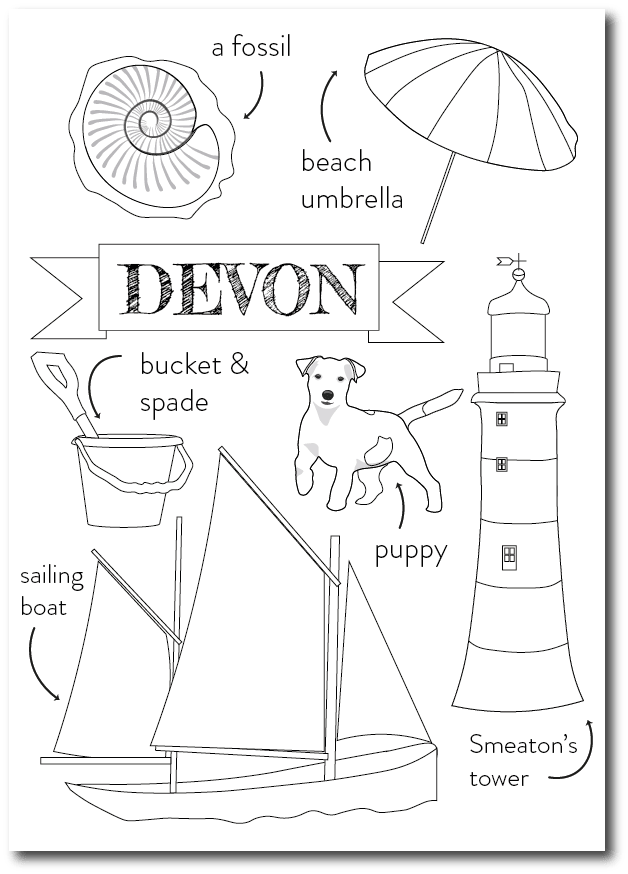 a fossil

beach umbrella

DEVON

bucket & spade

puppy

sailing boat

Smeaton's tower