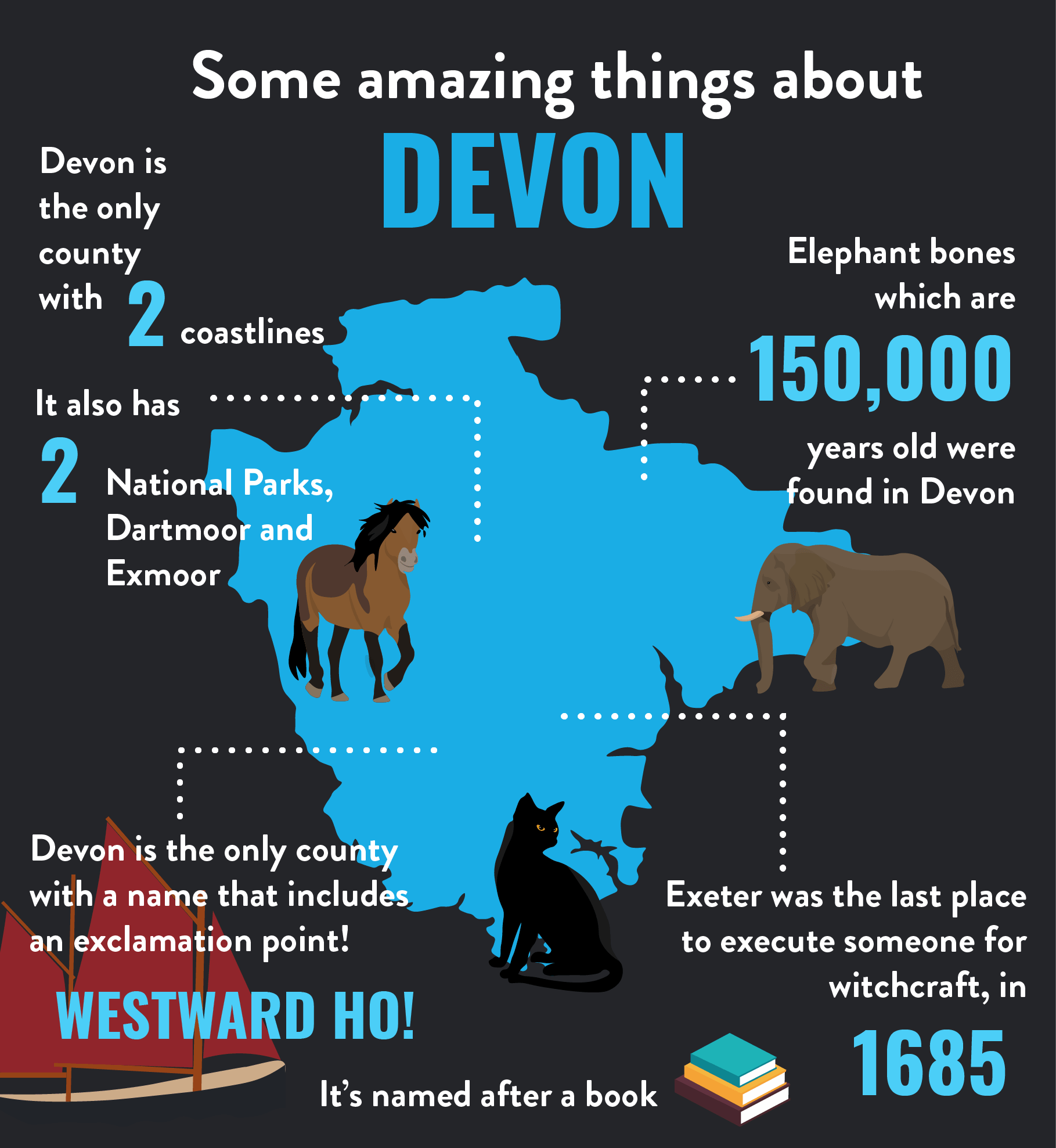 Some amazing things about

DEVON

Devon is the only county with 2 coastlines

It also has 2 National Parks, Dartmoor and Exmoor

Elephant bones which are 150,000 years old were found in Devon

Devon is the only county with a name that includes an exclamation point!

WESTWARD HO!

It's named after a book

Exeter was the last place to execute someone for witchcraft, in 1685