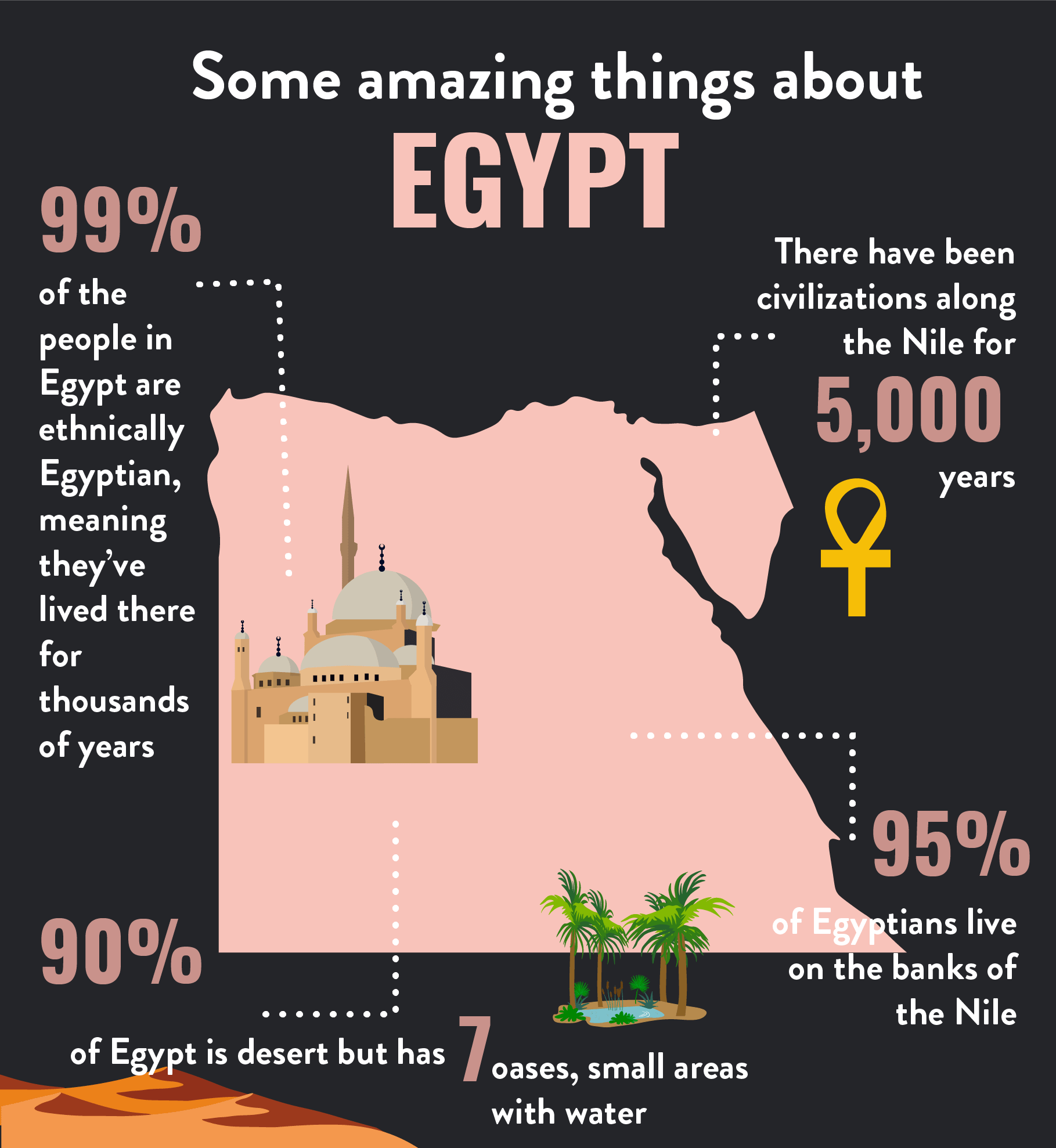 Some amazing things about
EGYPT

99%
of the people in Egypt are ethnically Egyptian, meaning they've lived there for thousands of years

There have been civilizations along the Nile for
5,000
years

95%
of Egyptians live on the banks of the Nile

90%
of Egypt is desert but has 7 oases, small areas with water