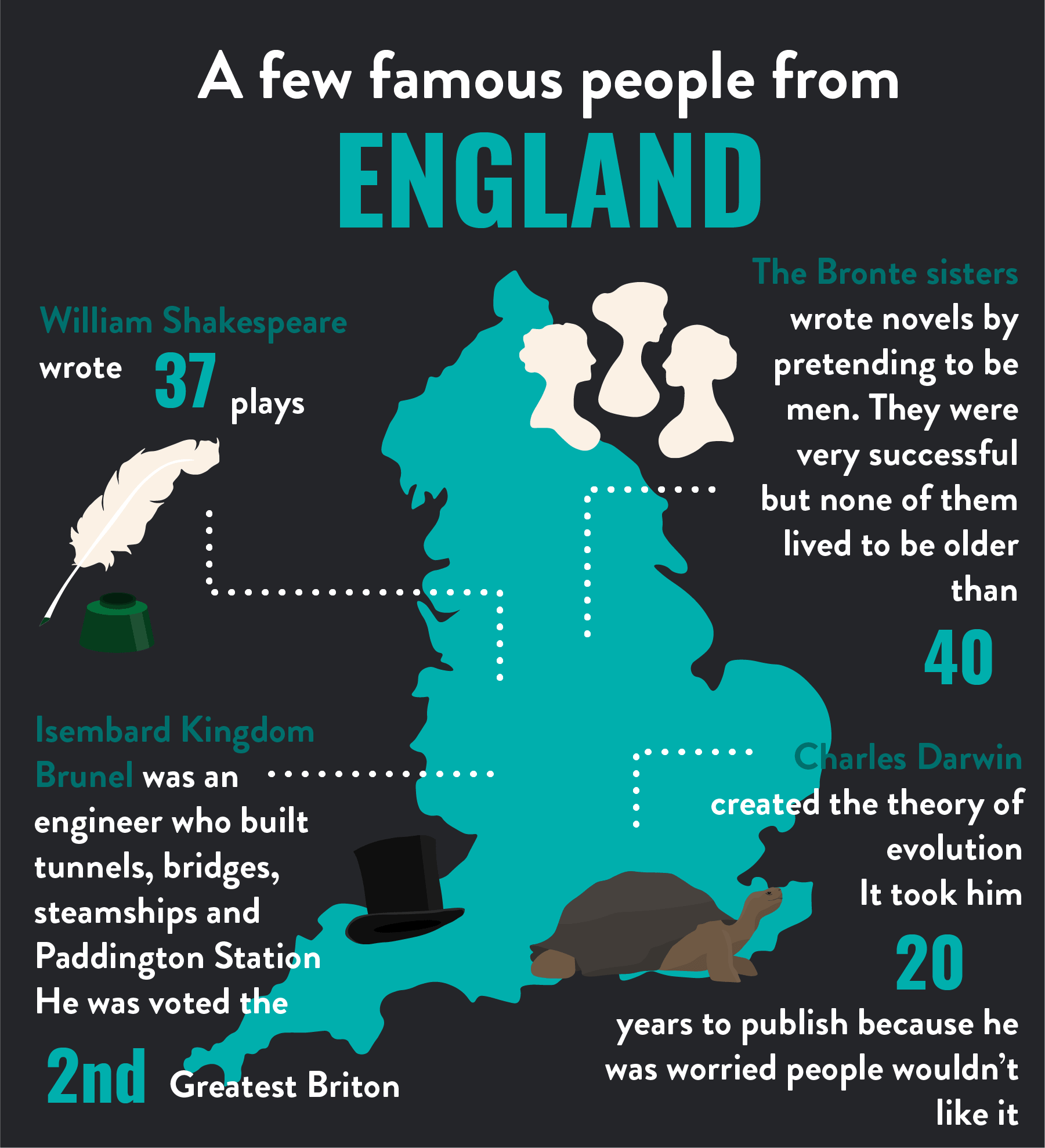 A few famous people from
ENGLAND

William Shakespeare wrote 37 plays

The Bronte sisters wrote novels by pretending to be men. They were very successful but none of them lived to be older than

40

Isembard Kingdom Brunel was an engineer who built tunnels, bridges, steamships and Paddington Station
He was voted the

2nd Greatest Briton

Charles Darwin created the theory of evolution
It took him

20

years to publish because he was worried people wouldn't like it