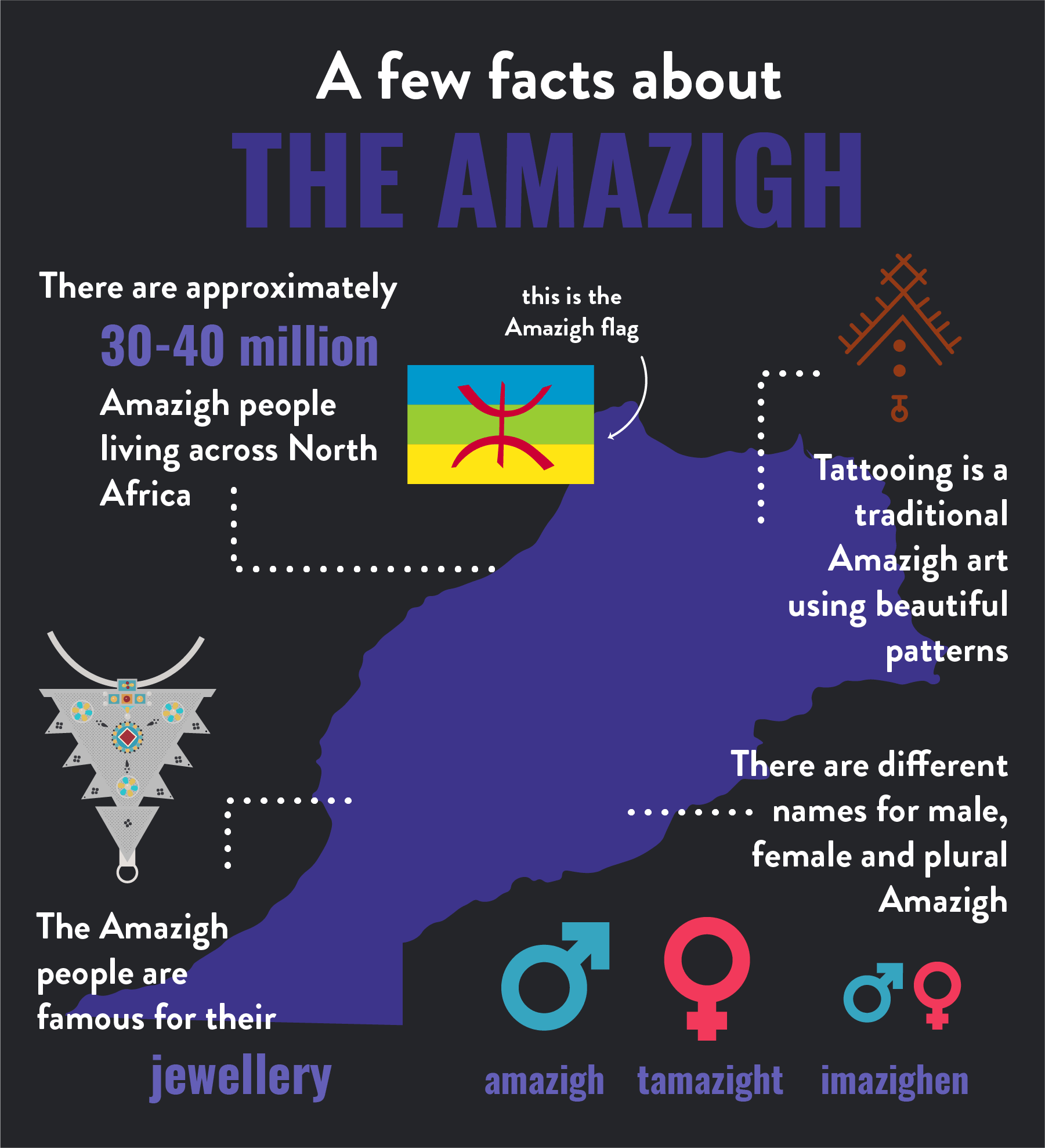 A few facts about
THE AMAZIGH

There are approximately
30-40 million
Amazigh people living across North Africa

this is the Amazigh flag

Tattooing is a traditional Amazigh art using beautiful patterns

There are different names for male, female and plural Amazigh

The Amazigh people are famous for their
jewellery

amazigh
tamazight
imazighen