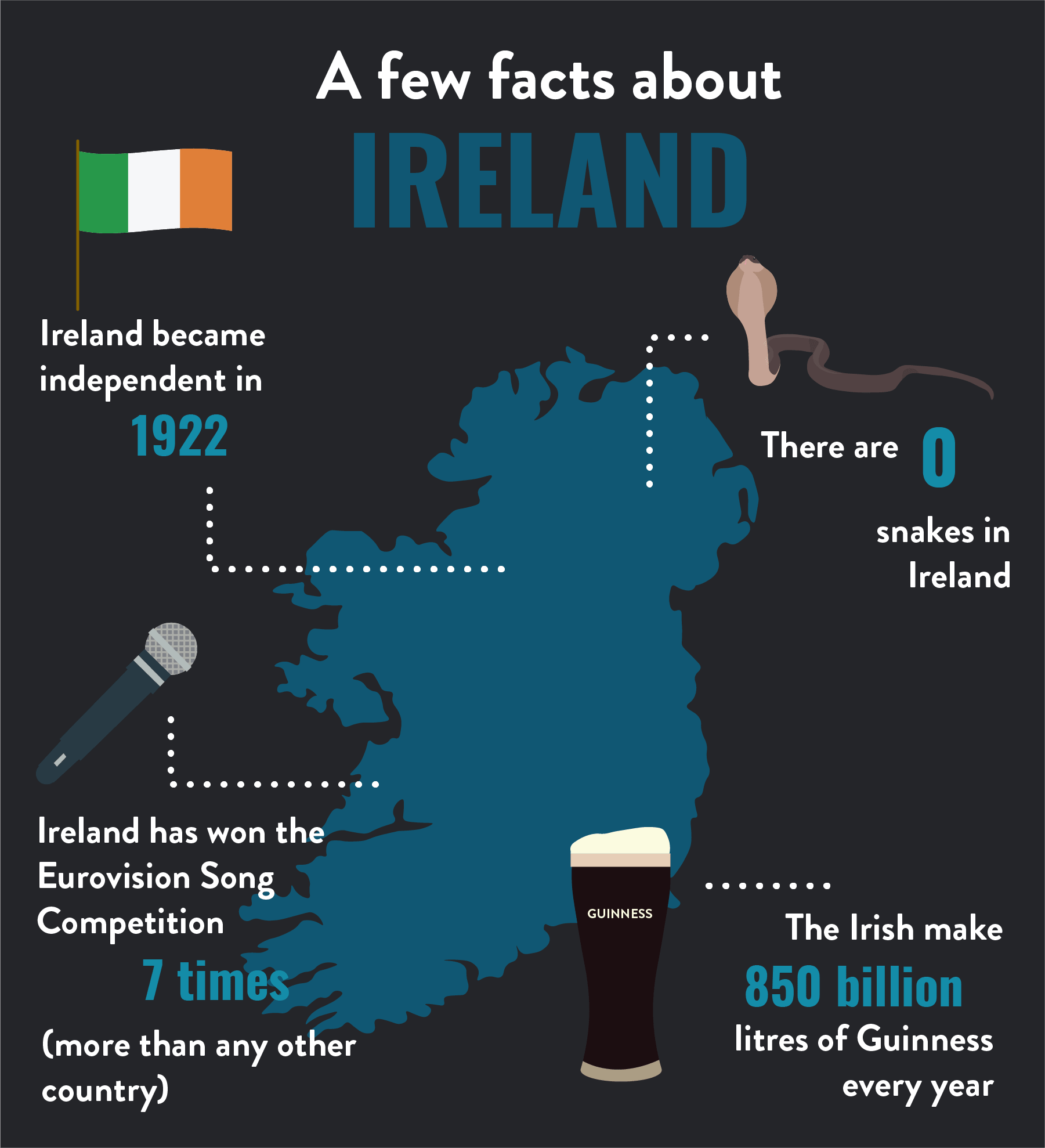 A few facts about

IRELAND

Ireland became independent in

1922

There are 0 snakes in Ireland

Ireland has won the Eurovision Song Competition

7 times

(more than any other country)

GUINNESS

The Irish make

850 billion

litres of Guinness every year