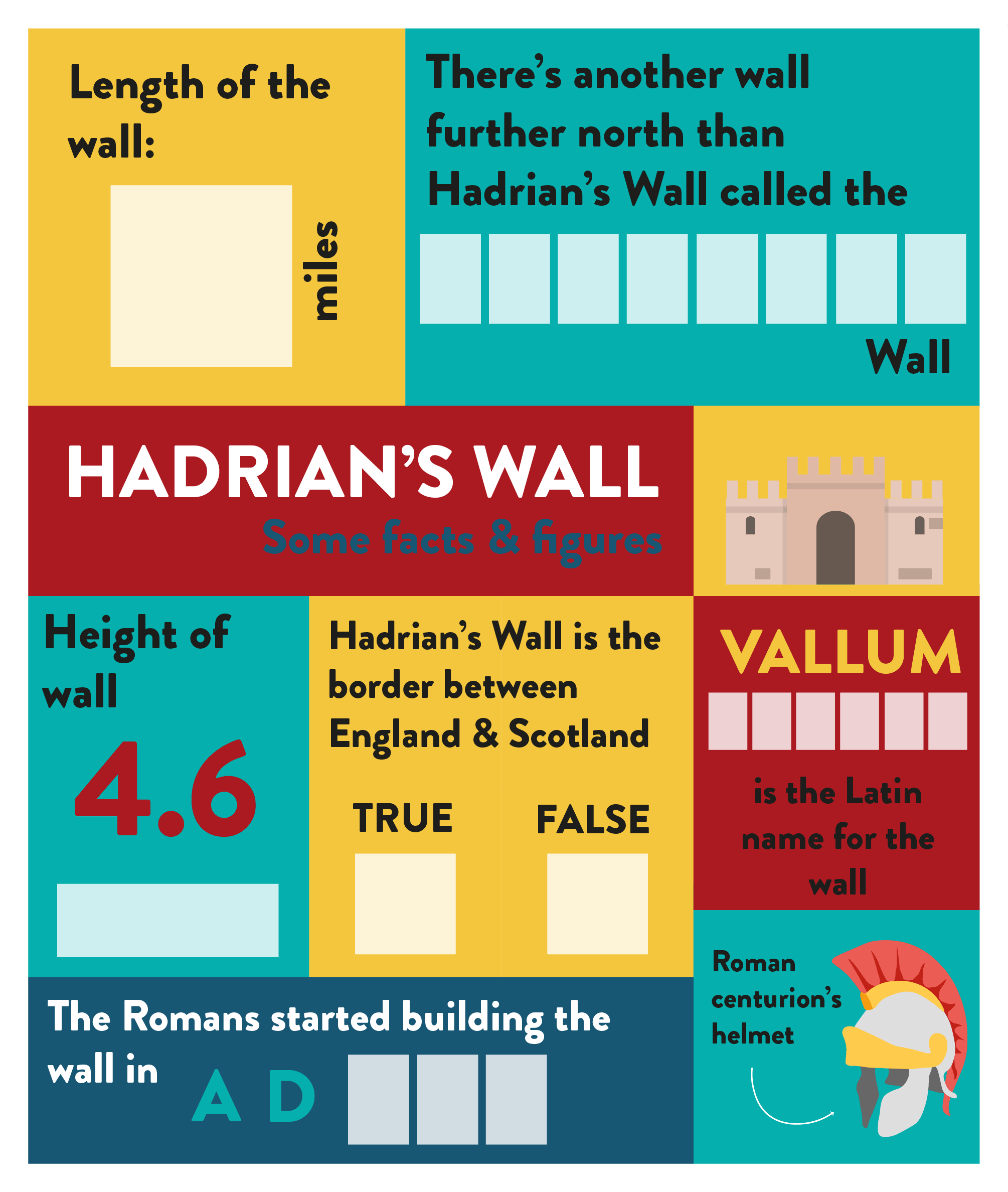 Length of the wall:

miles

There's another wall further north than Hadrian's Wall called the

Wall

HADRIAN'S WALL

Some facts & figures

Height of wall

4.6

Hadrian's Wall is the border between England & Scotland

TRUE

FALSE

VALLUM

is the Latin name for the wall

The Romans started building the wall in

A D

Roman centurion's helmet