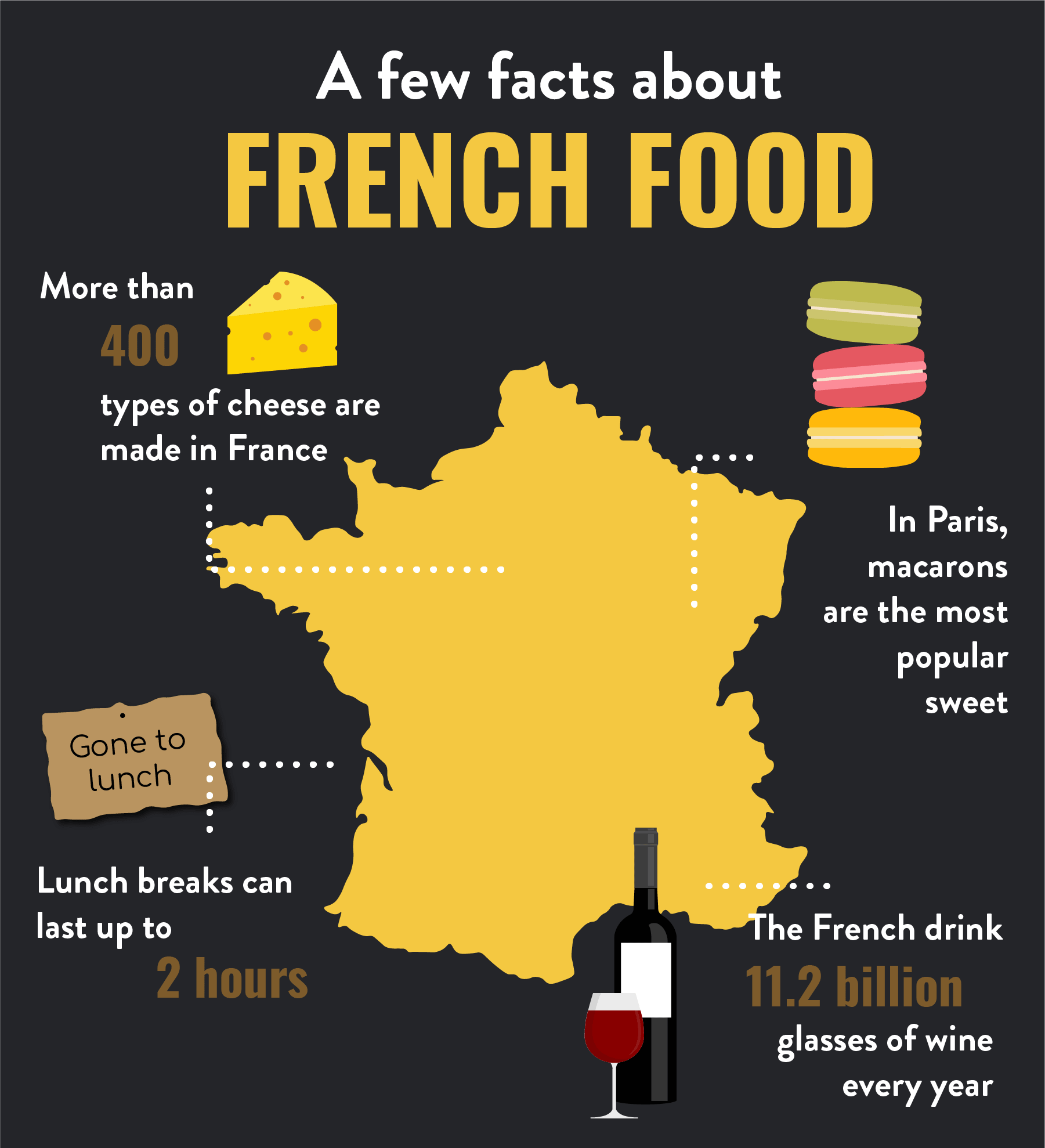 A few facts about
FRENCH FOOD

More than
400
types of cheese are made in France

In Paris, macarons are the most popular sweet

Gone to lunch

Lunch breaks can last up to
2 hours

The French drink
11.2 billion
glasses of wine every year