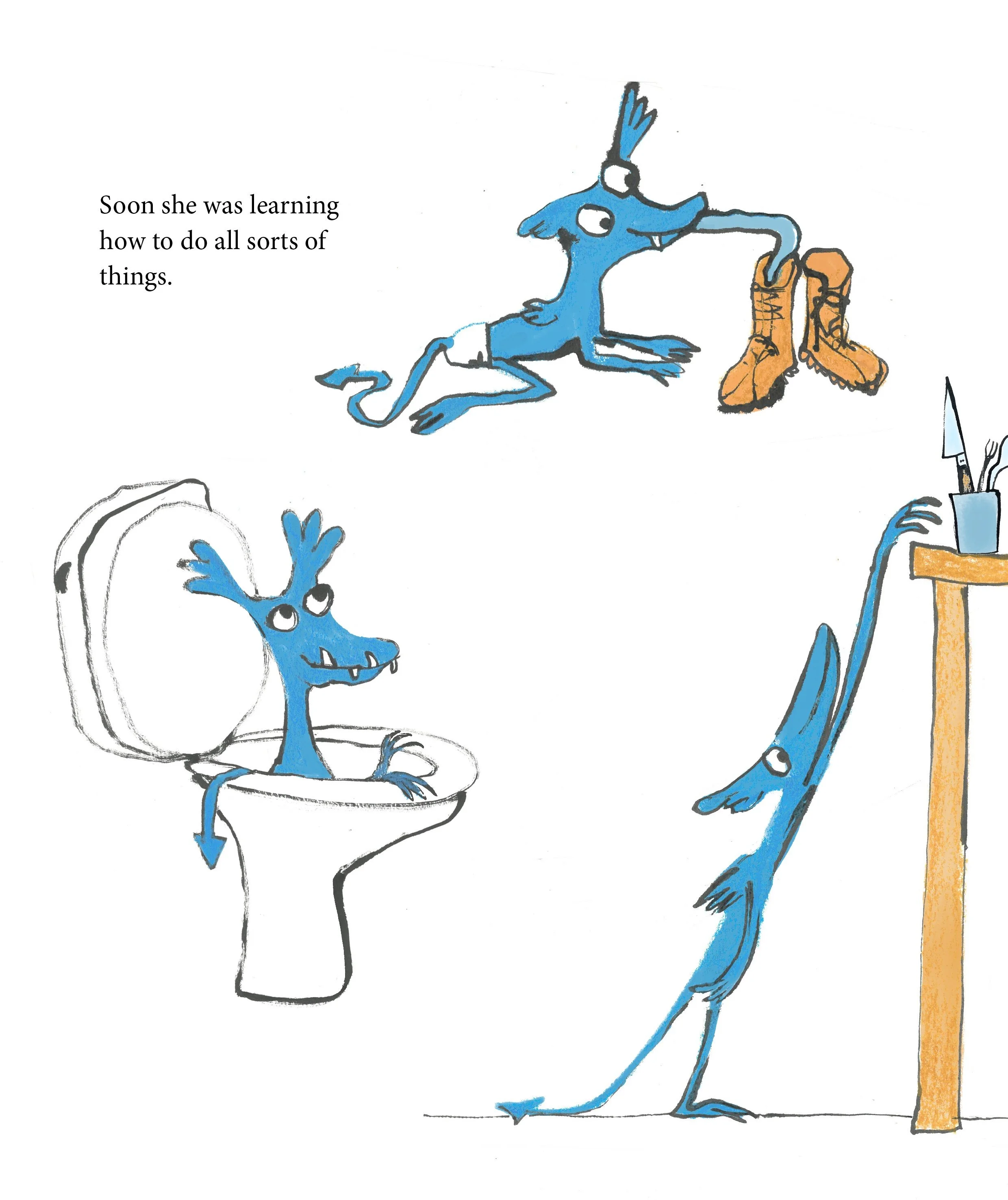 Soon she was learning how to do all sorts of things.